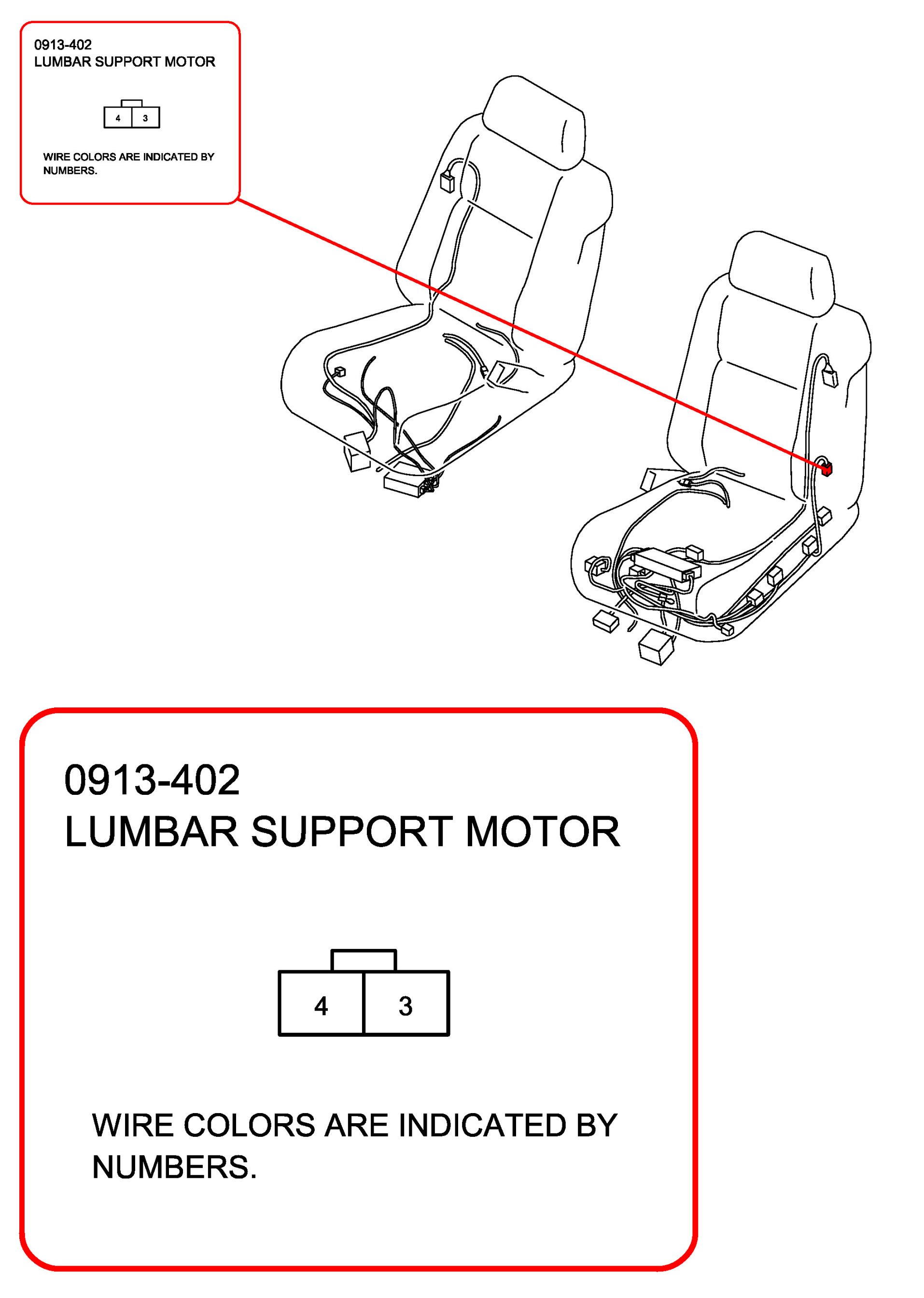 0913-402
LUMBAR SUPPORT MOTOR

4 3

WIRE COLORS ARE INDICATED BY NUMBERS.

0913-402
LUMBAR SUPPORT MOTOR

4 3

WIRE COLORS ARE INDICATED BY NUMBERS.