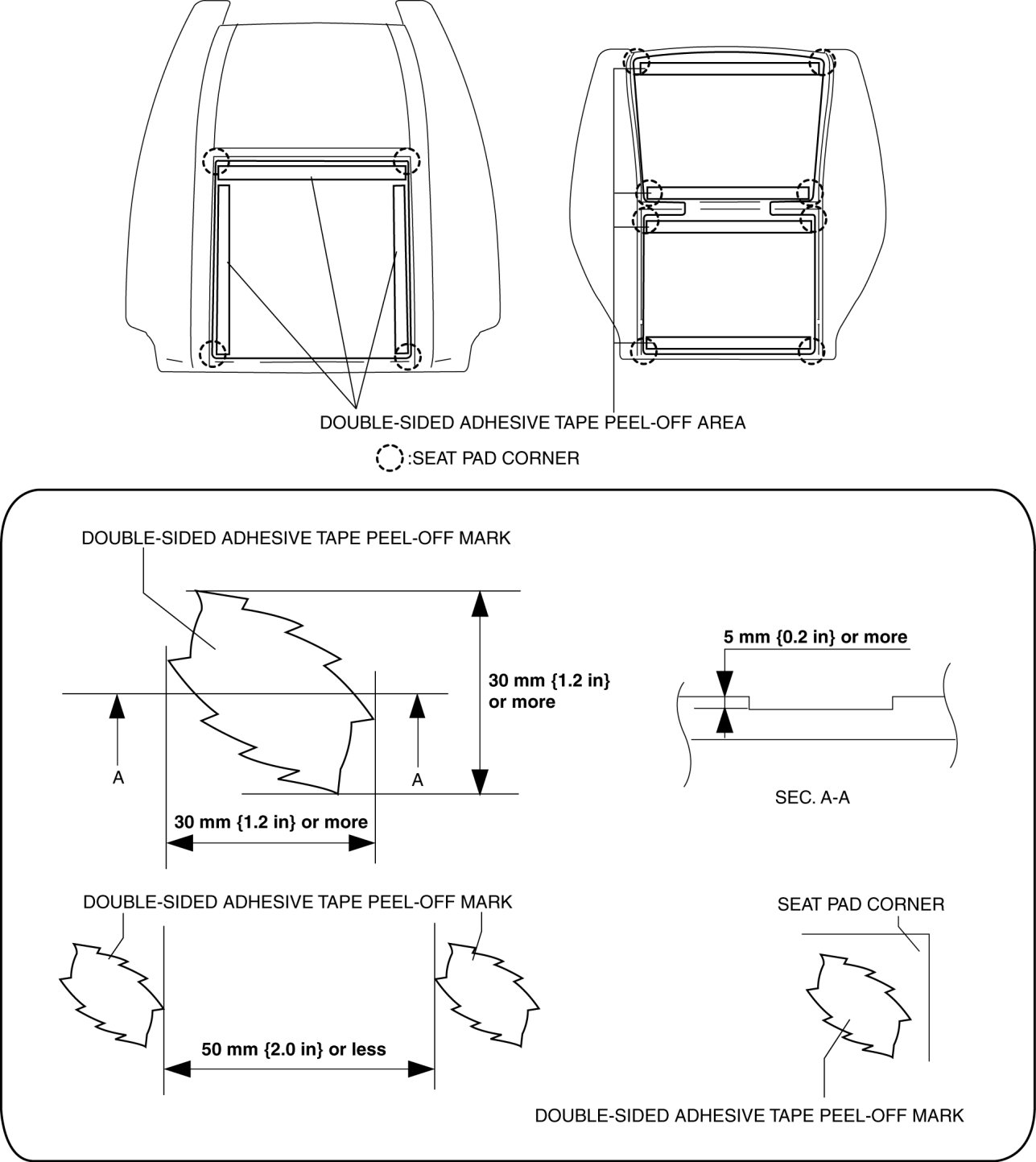 DOUBLE-SIDED ADHESIVE TAPE PEEL-OFF AREA

:SEAT PAD CORNER

DOUBLE-SIDED ADHESIVE TAPE PEEL-OFF MARK

30 mm {1.2 in} or more

A

A

30 mm {1.2 in} or more

5 mm {0.2 in} or more

SEC. A-A

DOUBLE-SIDED ADHESIVE TAPE PEEL-OFF MARK

50 mm {2.0 in} or less

SEAT PAD CORNER

DOUBLE-SIDED ADHESIVE TAPE PEEL-OFF MARK