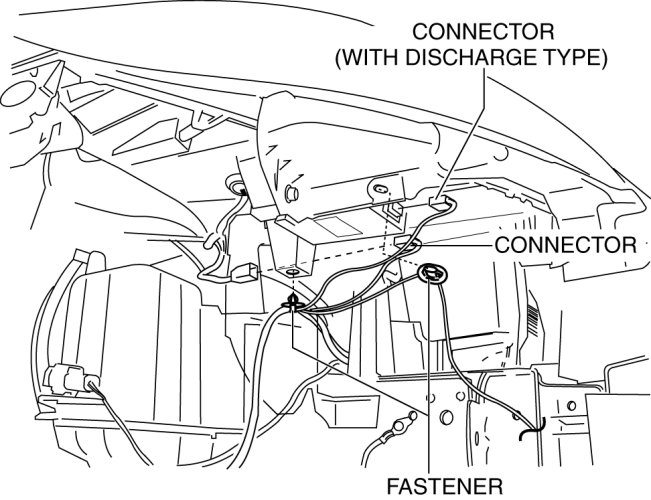 CONNECTOR
(WITH DISCHARGE TYPE)

CONNECTOR

FASTENER