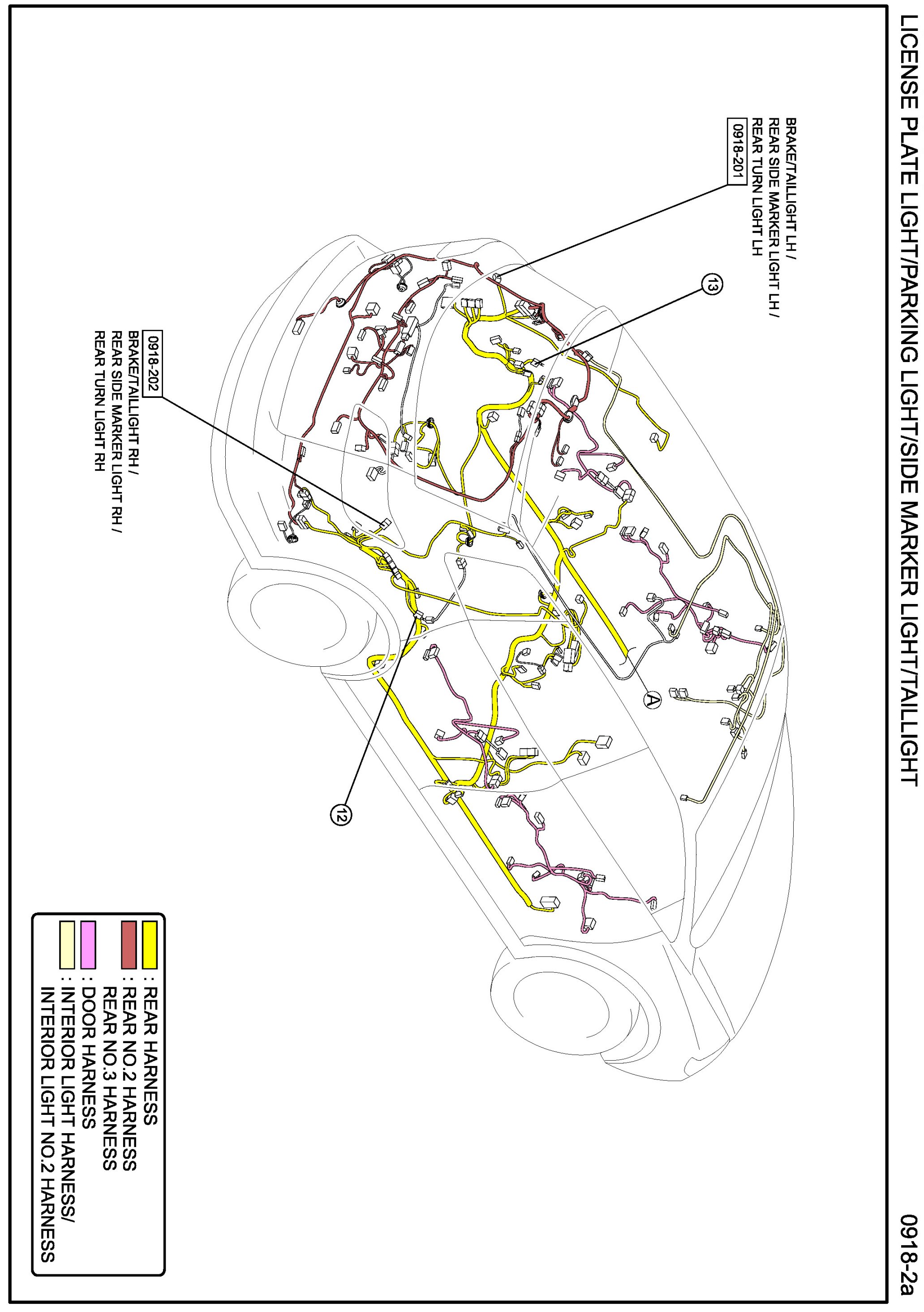 LICENSE PLATE LIGHT/PARKING LIGHT/SIDE MARKER LIGHT/TAILLIGHT

0918-2a

BRAKE/TAILLIGHT LH /
REAR SIDE MARKER LIGHT LH /
REAR TURN LIGHT LH
0918-201

13

0918-202
BRAKE/TAILLIGHT RH /
REAR SIDE MARKER LIGHT RH /
REAR TURN LIGHT RH

A

12

: REAR HARNESS
: REAR NO.2 HARNESS
REAR NO.3 HARNESS
: DOOR HARNESS
: INTERIOR LIGHT HARNESS/
INTERIOR LIGHT NO.2 HARNESS