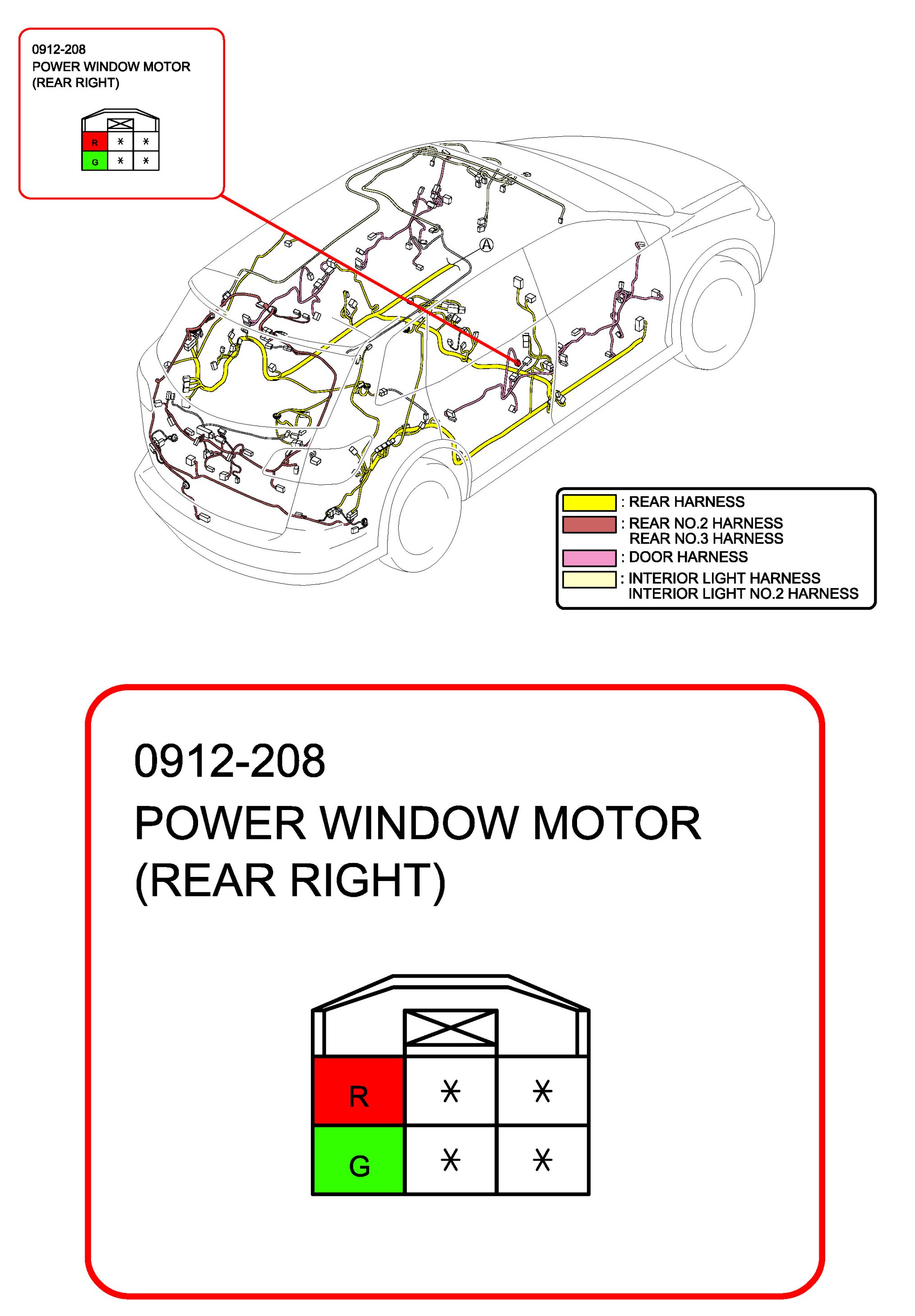 0912-208
POWER WINDOW MOTOR
(REAR RIGHT)

| R | * | * |
|---|---|---|
| G | * | * |

A

: REAR HARNESS
: REAR NO.2 HARNESS
REAR NO.3 HARNESS
: DOOR HARNESS
: INTERIOR LIGHT HARNESS
INTERIOR LIGHT NO.2 HARNESS

0912-208
POWER WINDOW MOTOR
(REAR RIGHT)

| R | * | * |
|---|---|---|
| G | * | * |