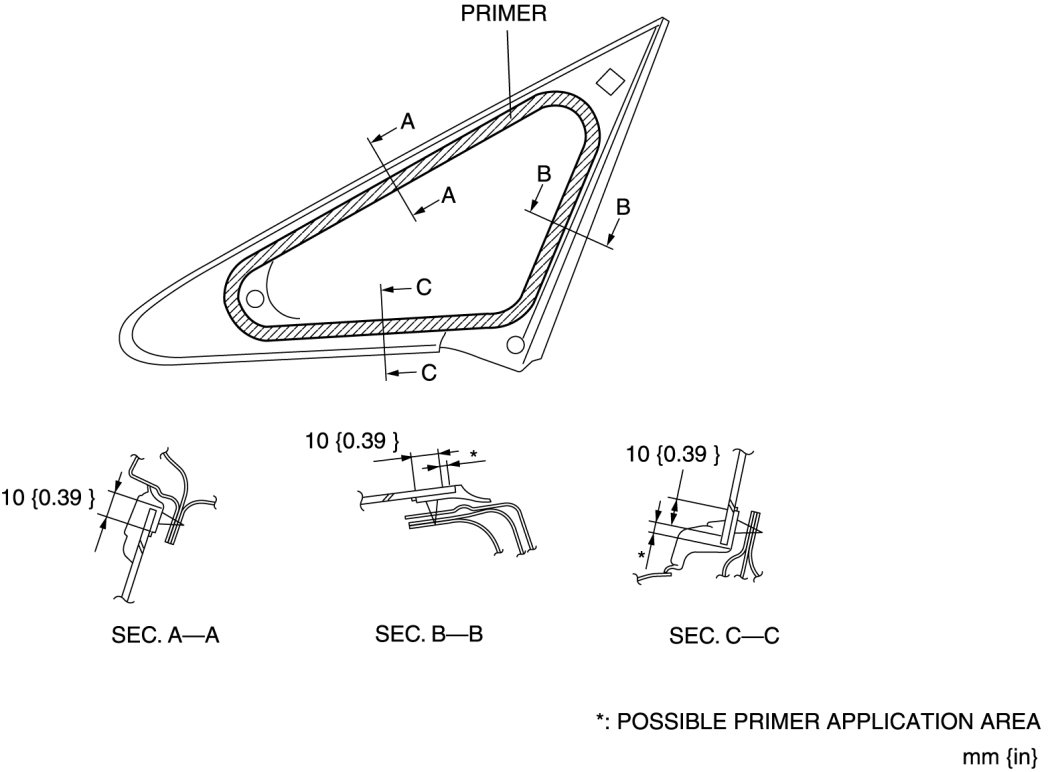 PRIMER

A

A

B

B

C

C

10 {0.39 }

10 {0.39 }

*

10 {0.39 }

*

SEC. A—A

SEC. B—B

SEC. C—C

*: POSSIBLE PRIMER APPLICATION AREA

mm {in}