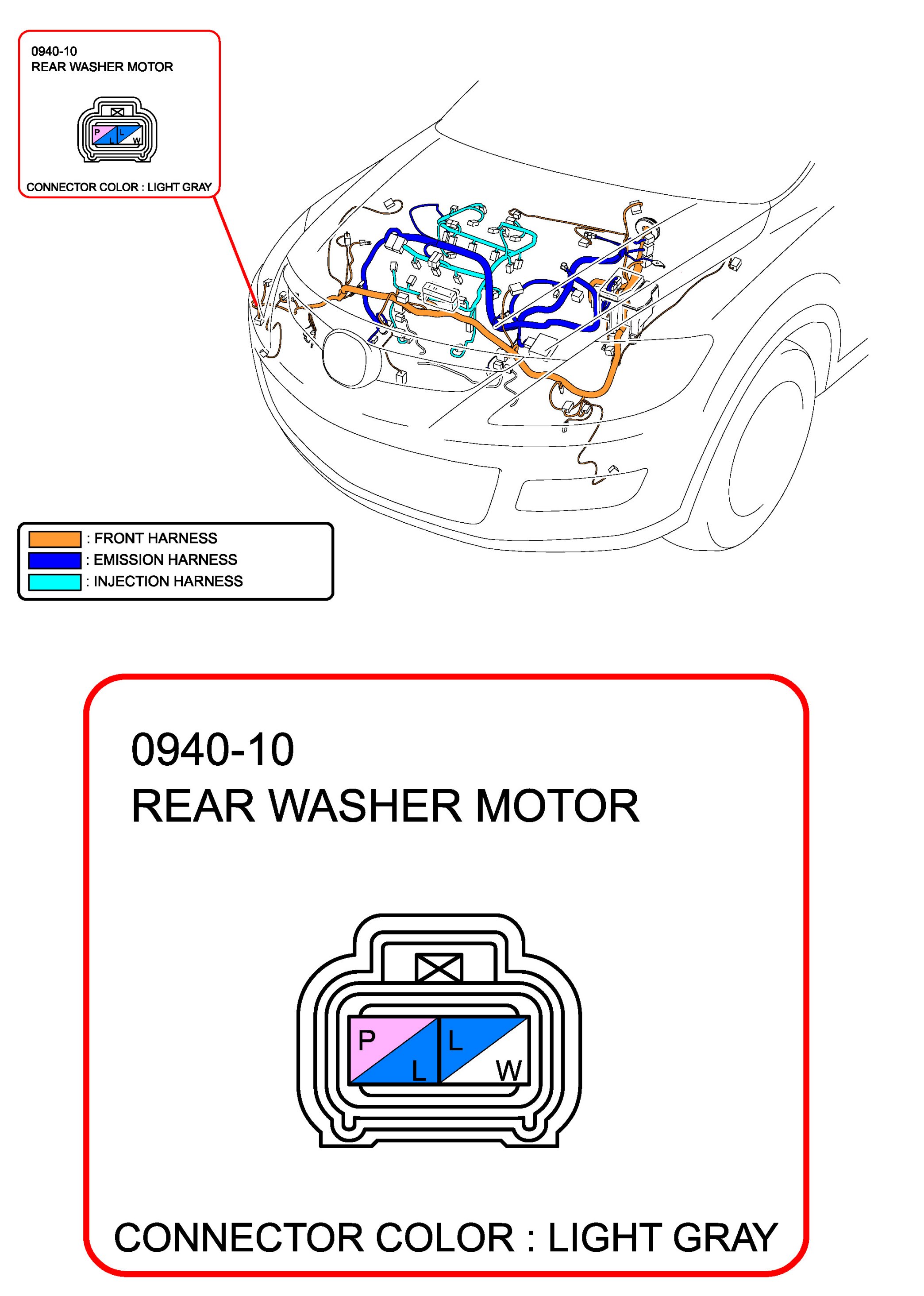 0940-10
REAR WASHER MOTOR

P L L W

CONNECTOR COLOR : LIGHT GRAY

: FRONT HARNESS
: EMISSION HARNESS
: INJECTION HARNESS

0940-10
REAR WASHER MOTOR

P L L W

CONNECTOR COLOR : LIGHT GRAY