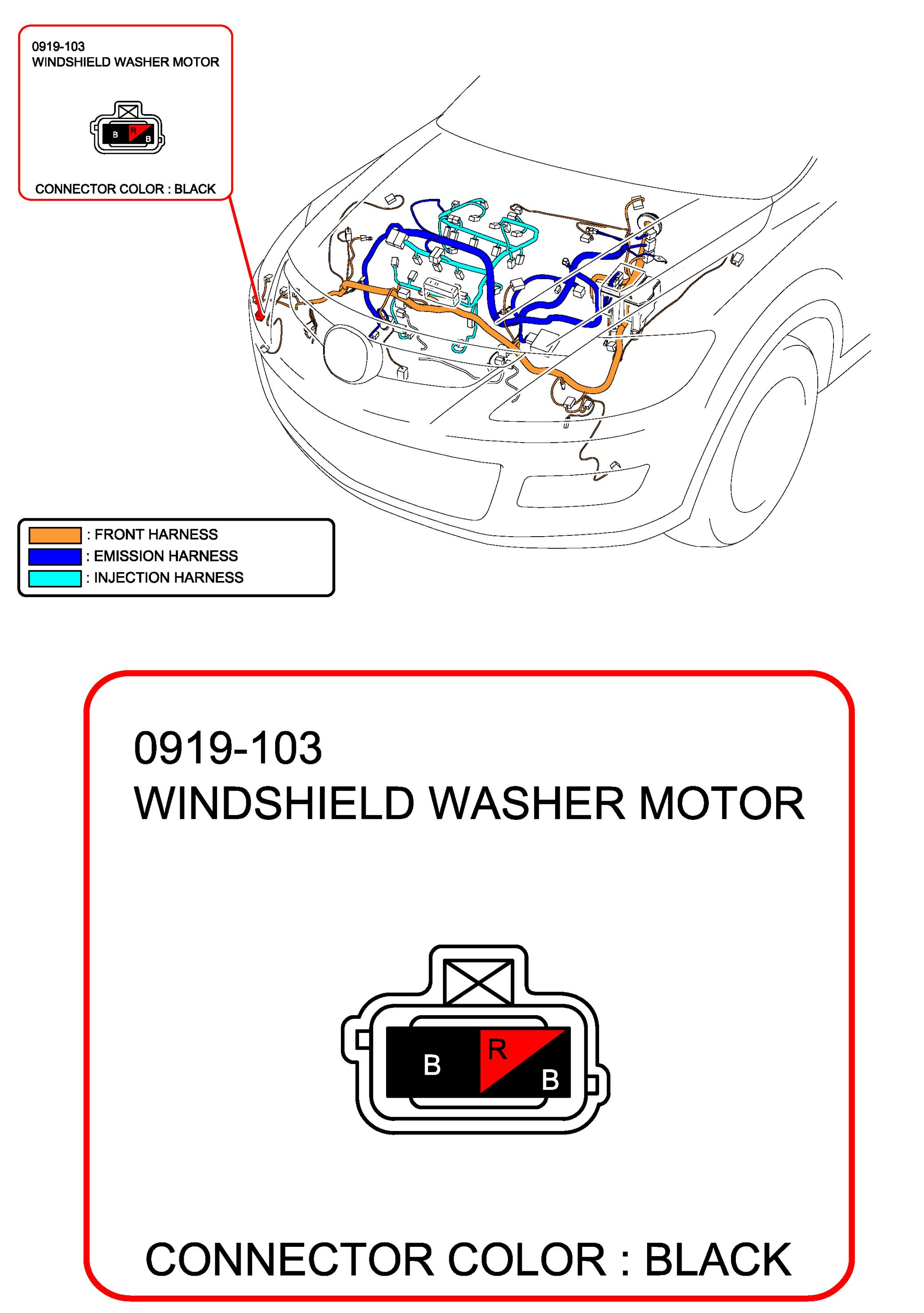 0919-103
WINDSHIELD WASHER MOTOR

B R B

CONNECTOR COLOR : BLACK

: FRONT HARNESS
: EMISSION HARNESS
: INJECTION HARNESS

0919-103
WINDSHIELD WASHER MOTOR

B R B

CONNECTOR COLOR : BLACK