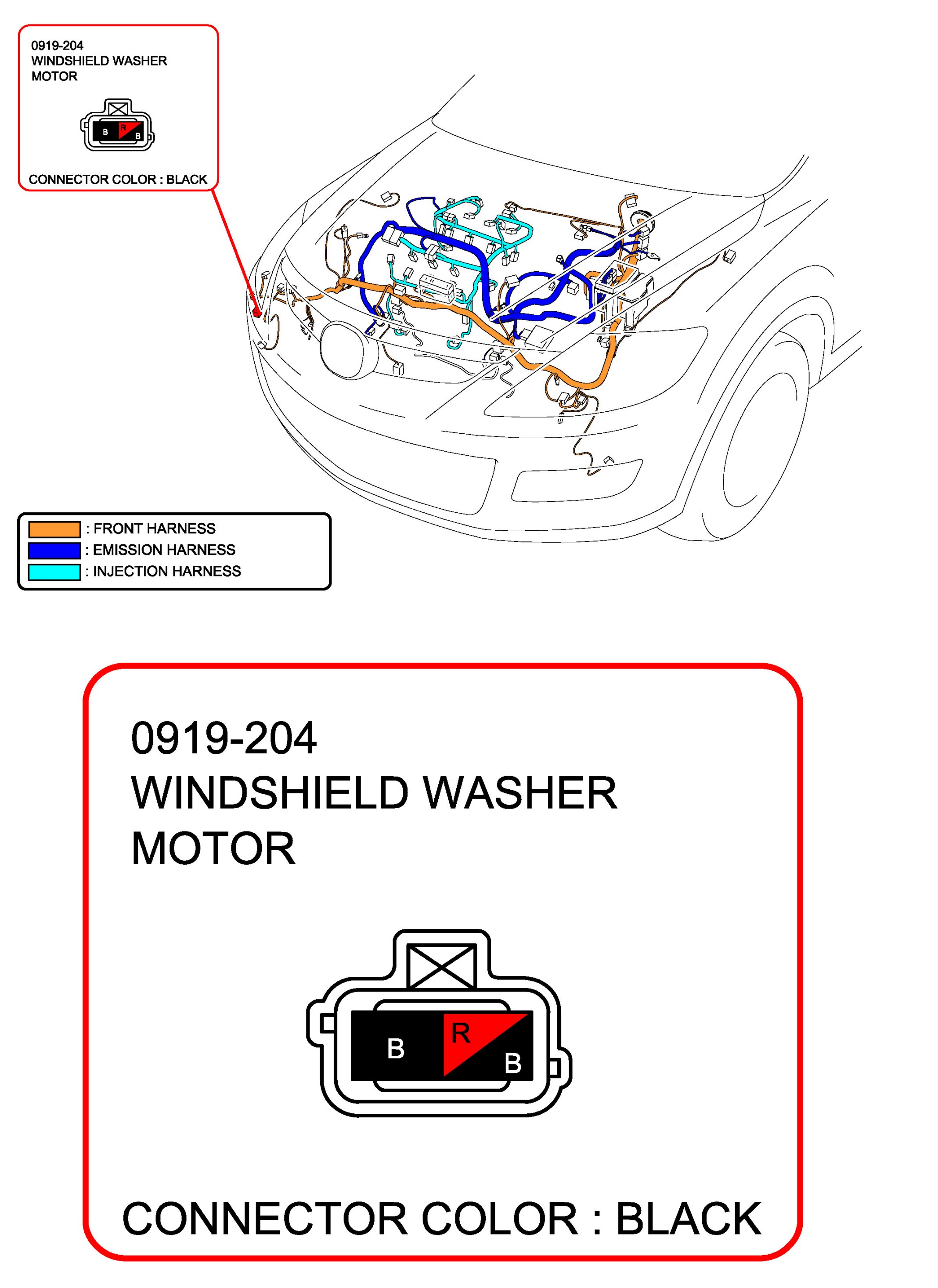 0919-204
WINDSHIELD WASHER MOTOR

B R B

CONNECTOR COLOR : BLACK

: FRONT HARNESS
: EMISSION HARNESS
: INJECTION HARNESS

0919-204
WINDSHIELD WASHER MOTOR

B R B

CONNECTOR COLOR : BLACK