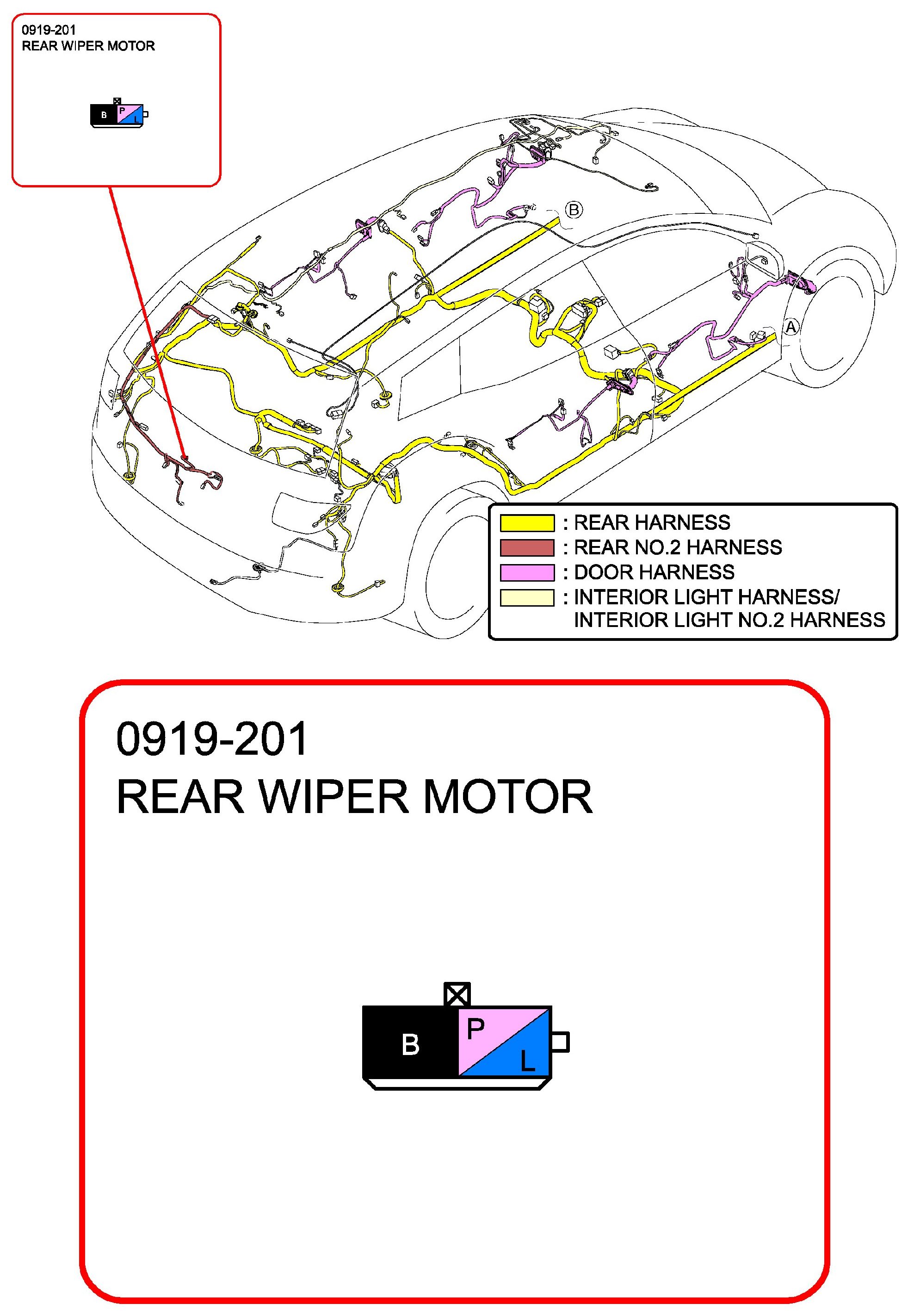 0919-201
REAR WIPER MOTOR

B P L

B

A

: REAR HARNESS
: REAR NO.2 HARNESS
: DOOR HARNESS
: INTERIOR LIGHT HARNESS/ INTERIOR LIGHT NO.2 HARNESS

0919-201
REAR WIPER MOTOR

B P L