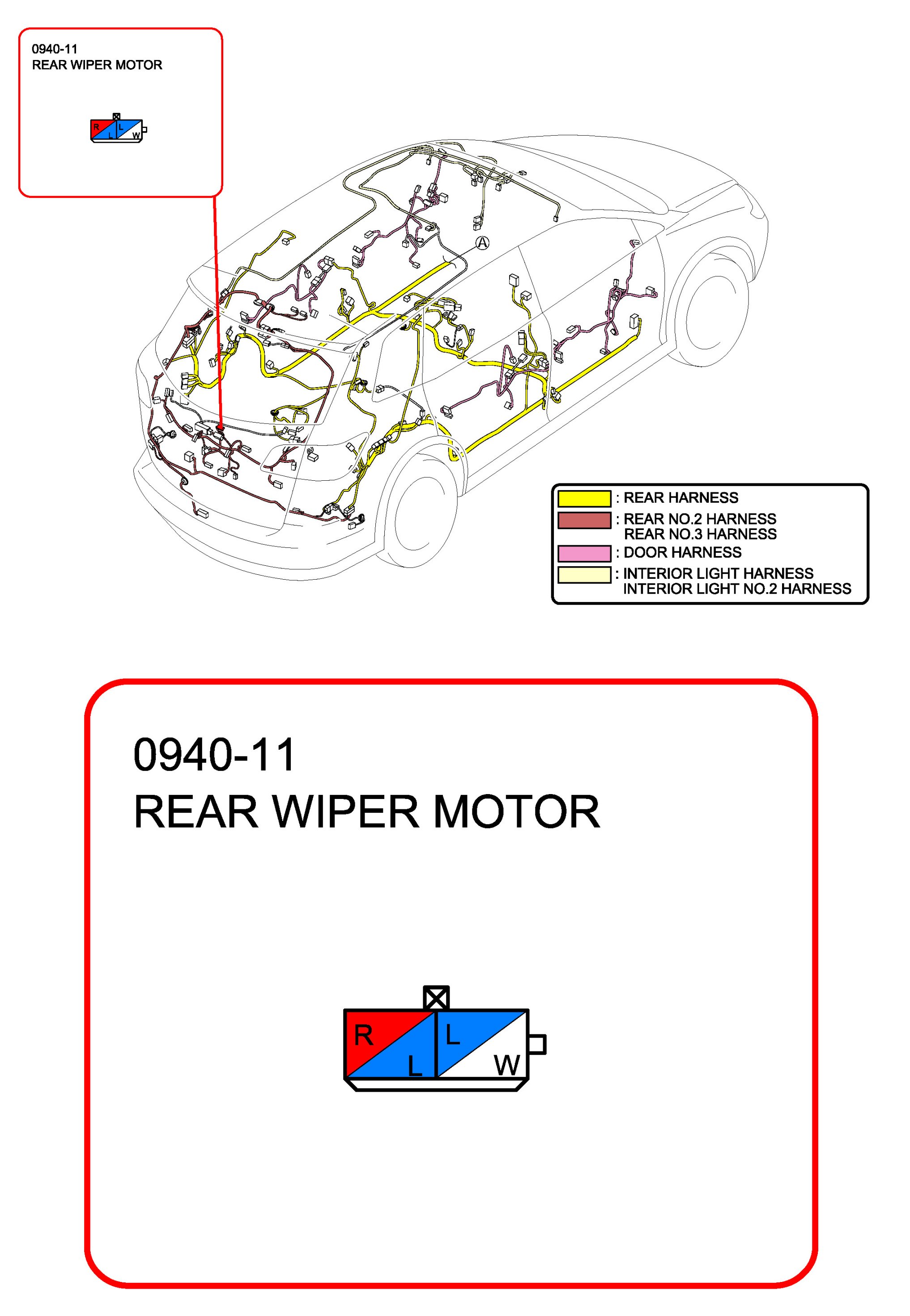 0940-11
REAR WIPER MOTOR

R L L W

A

: REAR HARNESS
: REAR NO.2 HARNESS
REAR NO.3 HARNESS
: DOOR HARNESS
: INTERIOR LIGHT HARNESS
INTERIOR LIGHT NO.2 HARNESS

0940-11
REAR WIPER MOTOR

R L L W