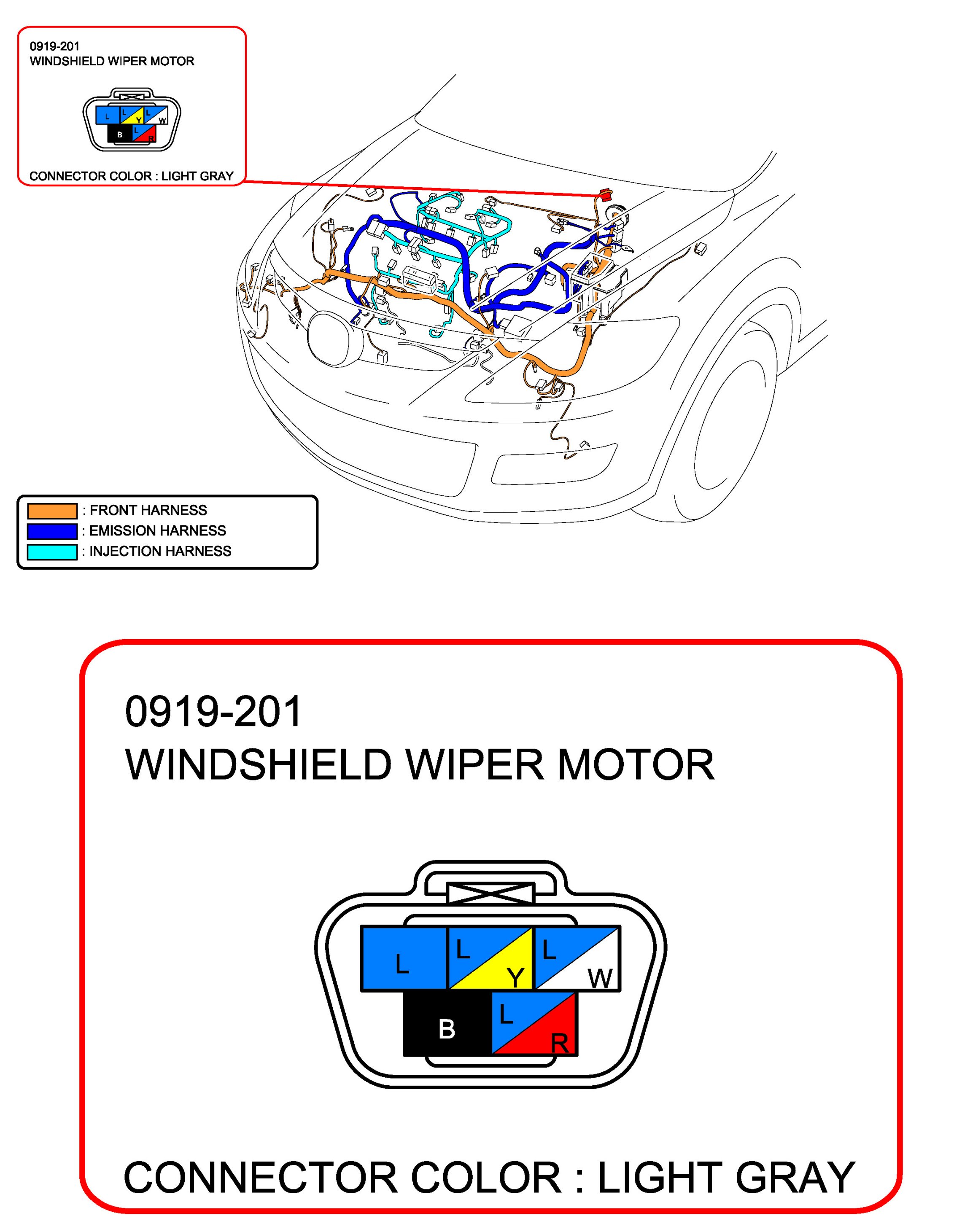 0919-201
WINDSHIELD WIPER MOTOR

L
L Y
L W
B
L R

CONNECTOR COLOR : LIGHT GRAY

: FRONT HARNESS
: EMISSION HARNESS
: INJECTION HARNESS

0919-201
WINDSHIELD WIPER MOTOR

L
L Y
L W
B
L R

CONNECTOR COLOR : LIGHT GRAY