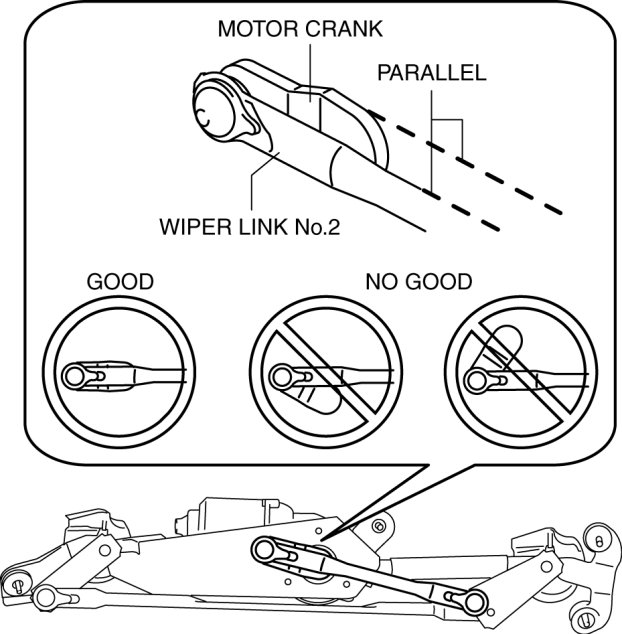 MOTOR CRANK

PARALLEL

WIPER LINK No.2

GOOD

NO GOOD