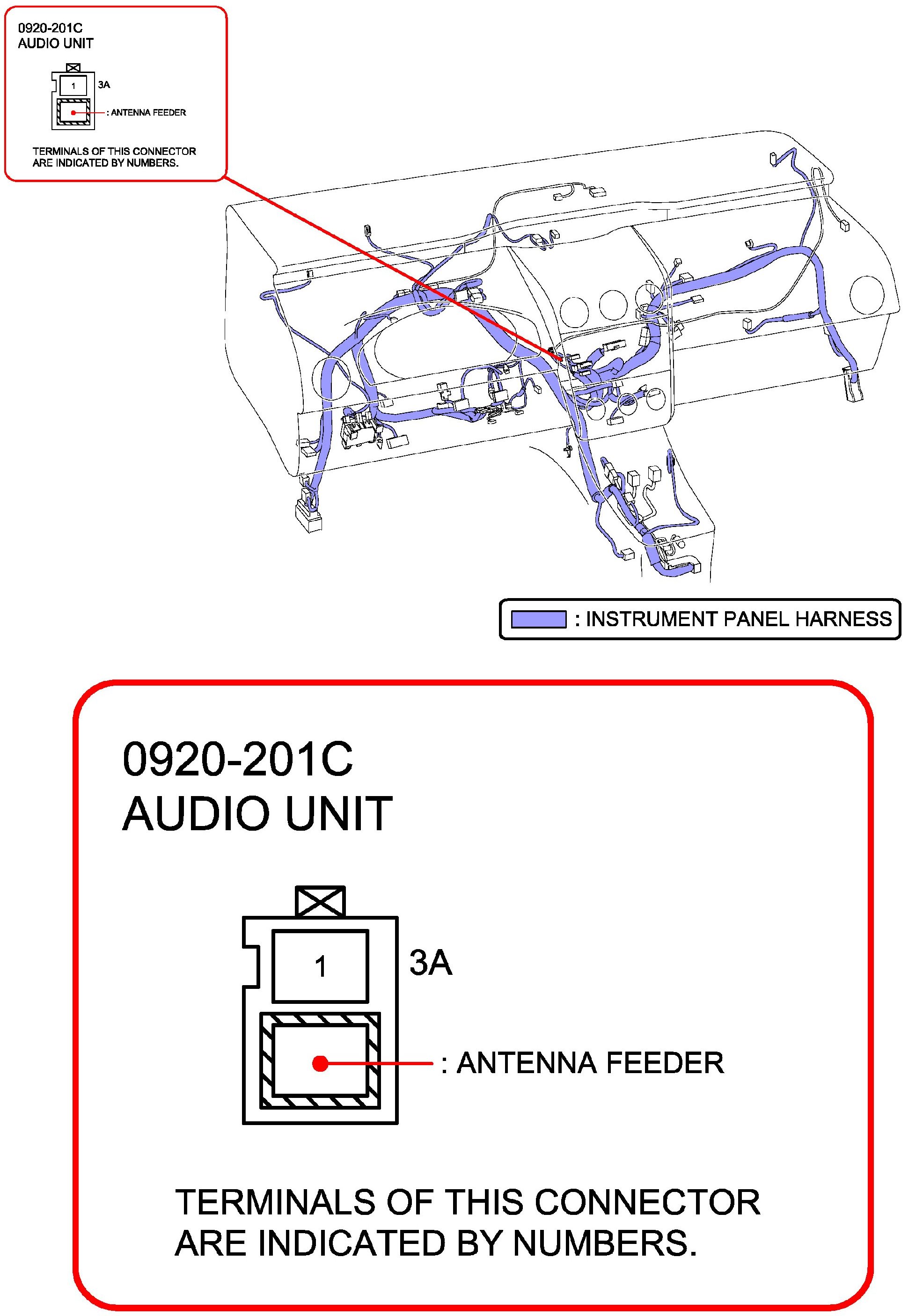 0920-201C
AUDIO UNIT

1

3A

: ANTENNA FEEDER

TERMINALS OF THIS CONNECTOR ARE INDICATED BY NUMBERS.

: INSTRUMENT PANEL HARNESS

0920-201C
AUDIO UNIT

1

3A

: ANTENNA FEEDER

TERMINALS OF THIS CONNECTOR ARE INDICATED BY NUMBERS.