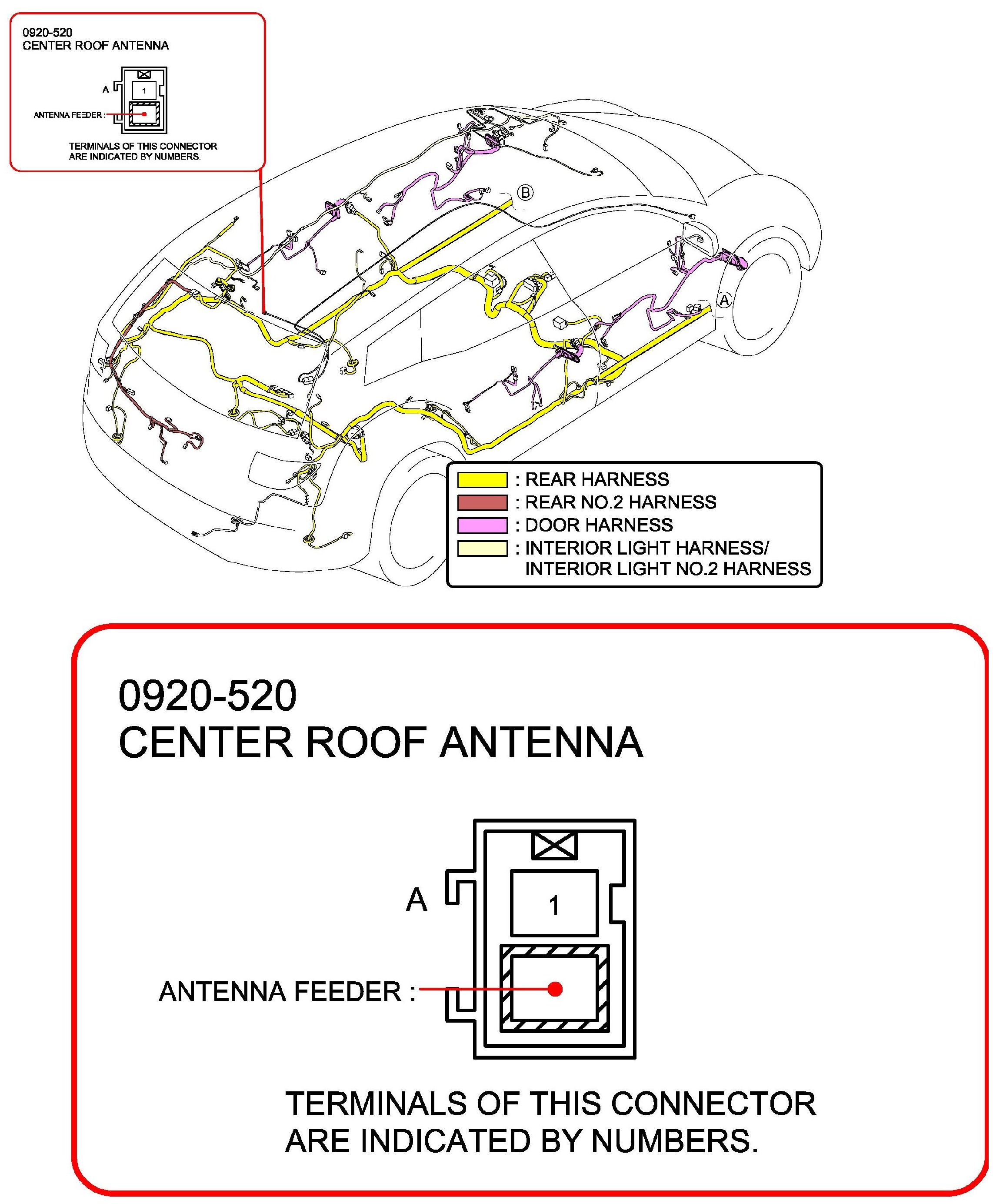 0920-520
CENTER ROOF ANTENNA

A

1

ANTENNA FEEDER :

TERMINALS OF THIS CONNECTOR ARE INDICATED BY NUMBERS.

B

A

: REAR HARNESS
: REAR NO.2 HARNESS
: DOOR HARNESS
: INTERIOR LIGHT HARNESS/ INTERIOR LIGHT NO.2 HARNESS

0920-520
CENTER ROOF ANTENNA

A

1

ANTENNA FEEDER :

TERMINALS OF THIS CONNECTOR ARE INDICATED BY NUMBERS.