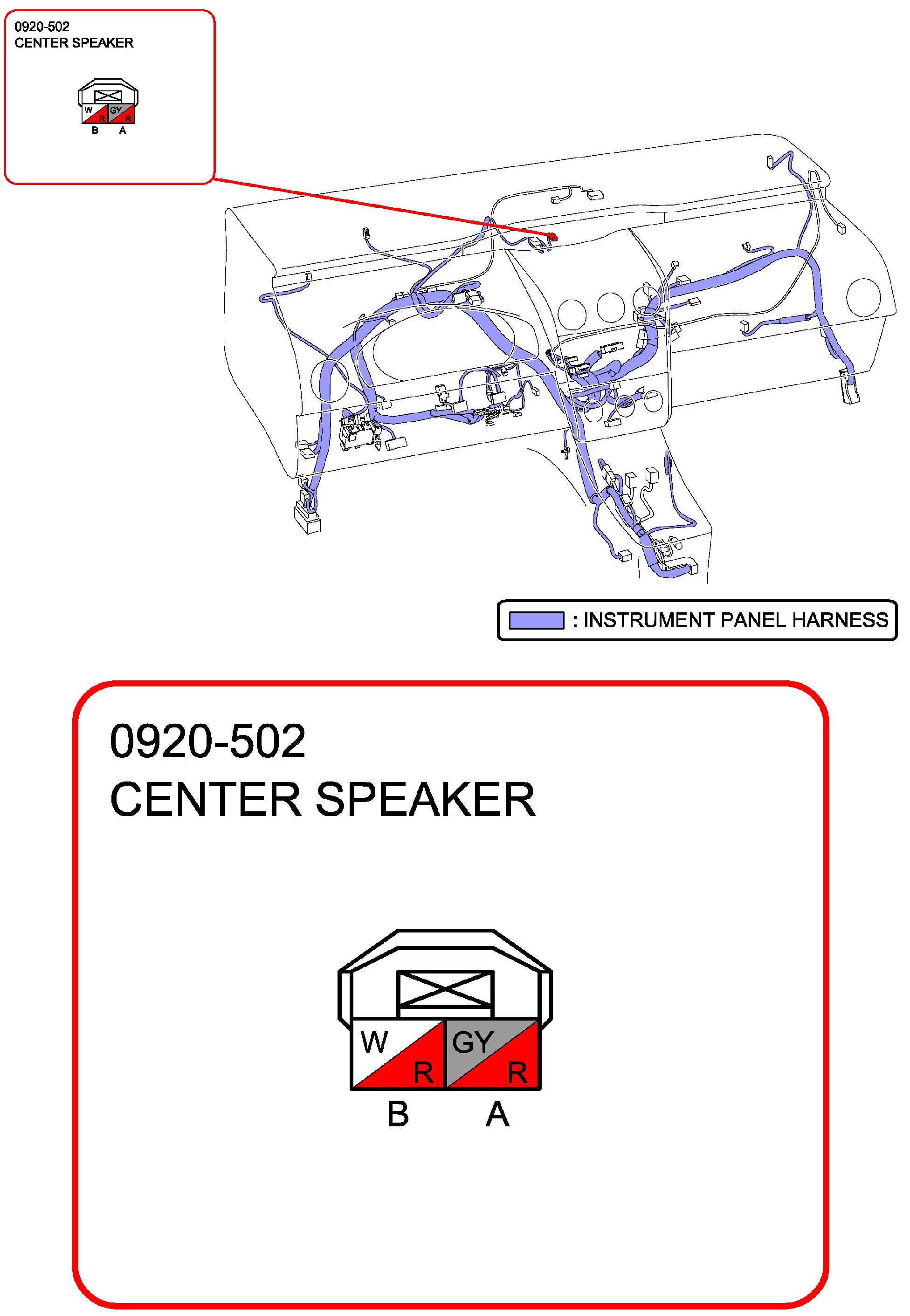 0920-502
CENTER SPEAKER

W R GY R
B A

: INSTRUMENT PANEL HARNESS

0920-502
CENTER SPEAKER

W R GY R
B A