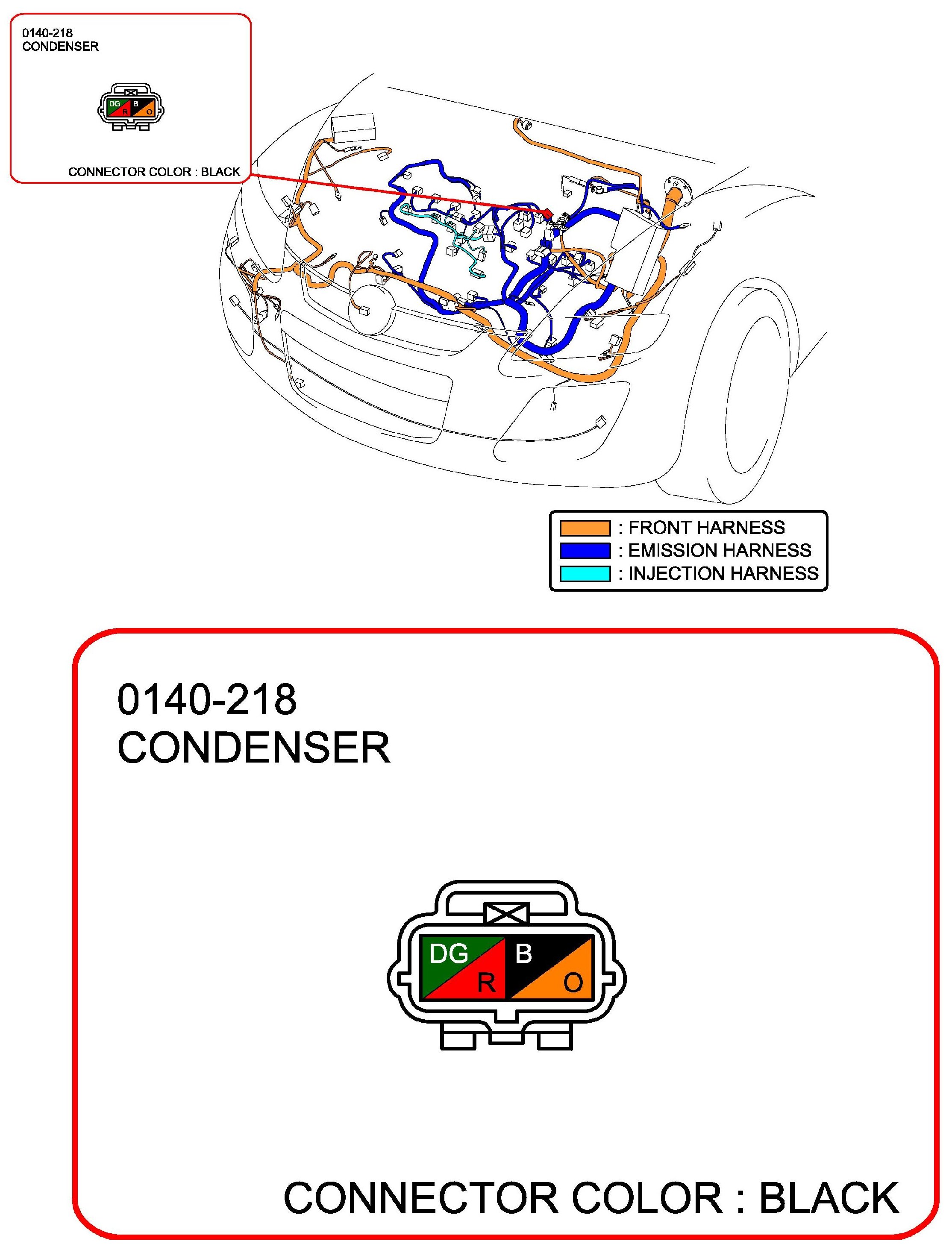 0140-218
CONDENSER

DG B
R O

CONNECTOR COLOR : BLACK

: FRONT HARNESS
: EMISSION HARNESS
: INJECTION HARNESS

0140-218
CONDENSER

DG B
R O

CONNECTOR COLOR : BLACK