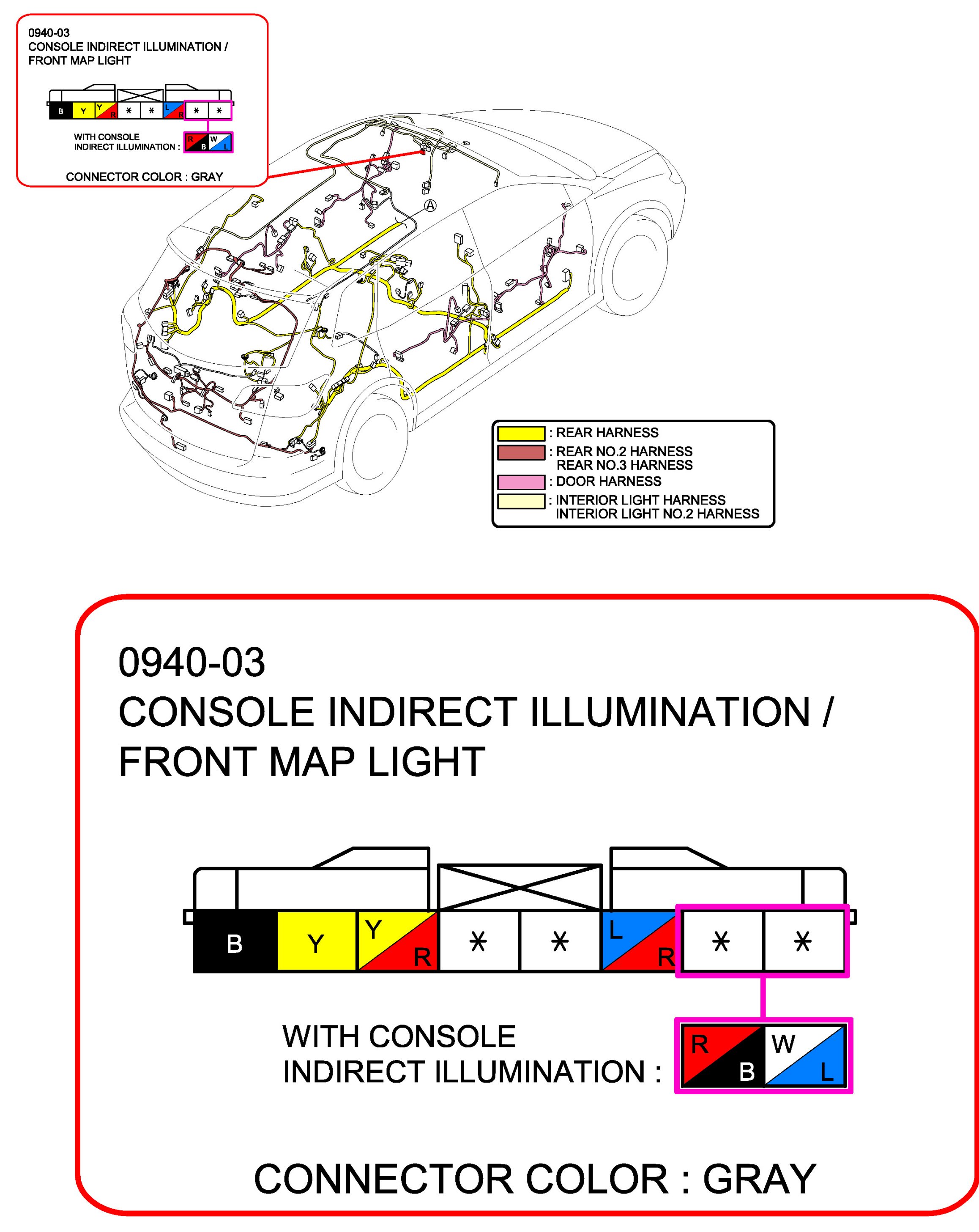 0940-03
CONSOLE INDIRECT ILLUMINATION / FRONT MAP LIGHT

B Y Y R * * L R * *

WITH CONSOLE INDIRECT ILLUMINATION : R B W L

CONNECTOR COLOR : GRAY

A

: REAR HARNESS
: REAR NO.2 HARNESS
REAR NO.3 HARNESS
: DOOR HARNESS
: INTERIOR LIGHT HARNESS
INTERIOR LIGHT NO.2 HARNESS

0940-03
CONSOLE INDIRECT ILLUMINATION / FRONT MAP LIGHT

B Y Y R * * L R * *

WITH CONSOLE INDIRECT ILLUMINATION : R B W L

CONNECTOR COLOR : GRAY