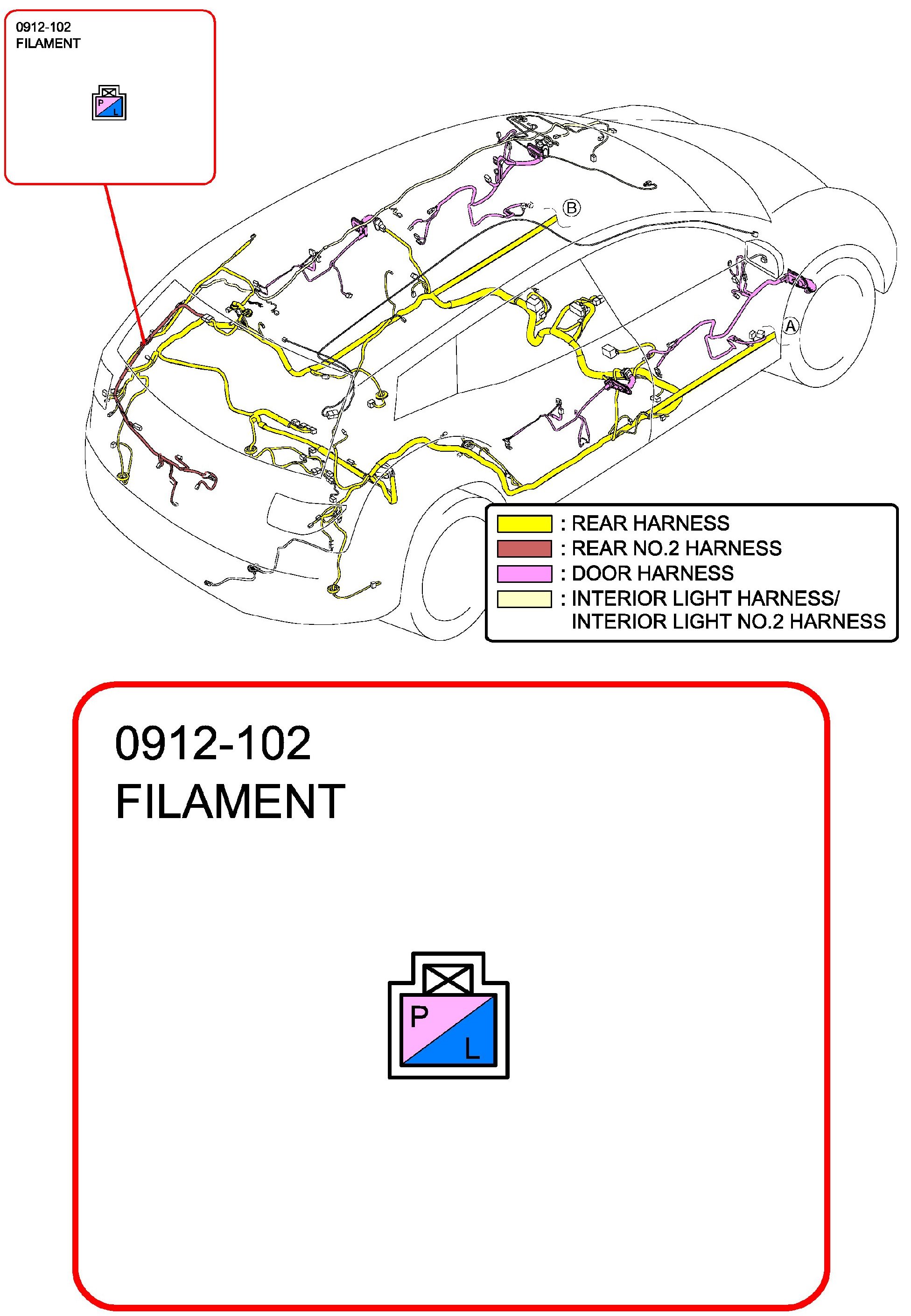 0912-102
FILAMENT

P
L

B

A

: REAR HARNESS
: REAR NO.2 HARNESS
: DOOR HARNESS
: INTERIOR LIGHT HARNESS/ INTERIOR LIGHT NO.2 HARNESS

0912-102
FILAMENT

P
L