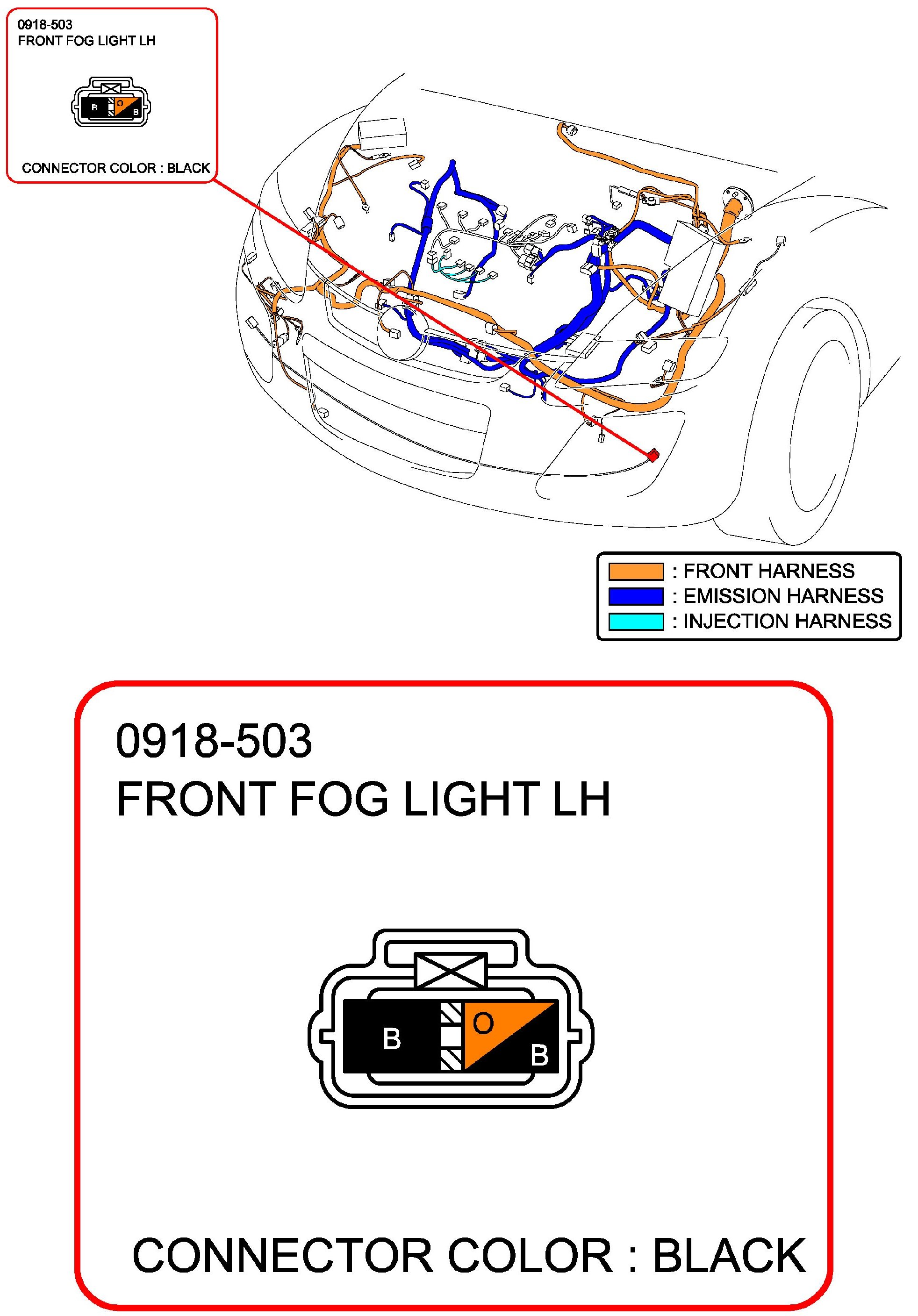 0918-503
FRONT FOG LIGHT LH

B O B

CONNECTOR COLOR : BLACK

: FRONT HARNESS
: EMISSION HARNESS
: INJECTION HARNESS

0918-503
FRONT FOG LIGHT LH

B O B

CONNECTOR COLOR : BLACK