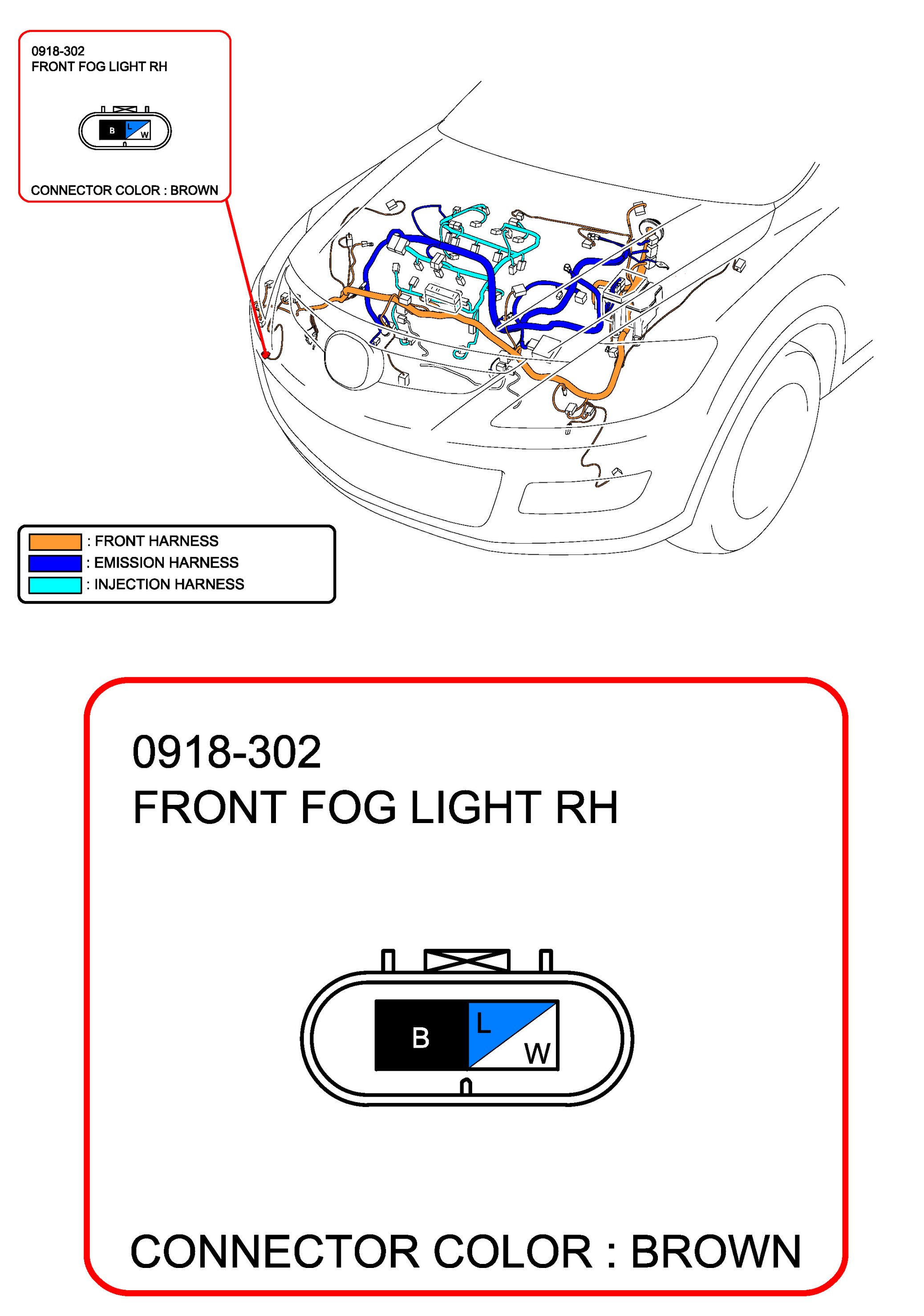 0918-302
FRONT FOG LIGHT RH

B L W

CONNECTOR COLOR : BROWN

: FRONT HARNESS
: EMISSION HARNESS
: INJECTION HARNESS

0918-302
FRONT FOG LIGHT RH

B L W

CONNECTOR COLOR : BROWN