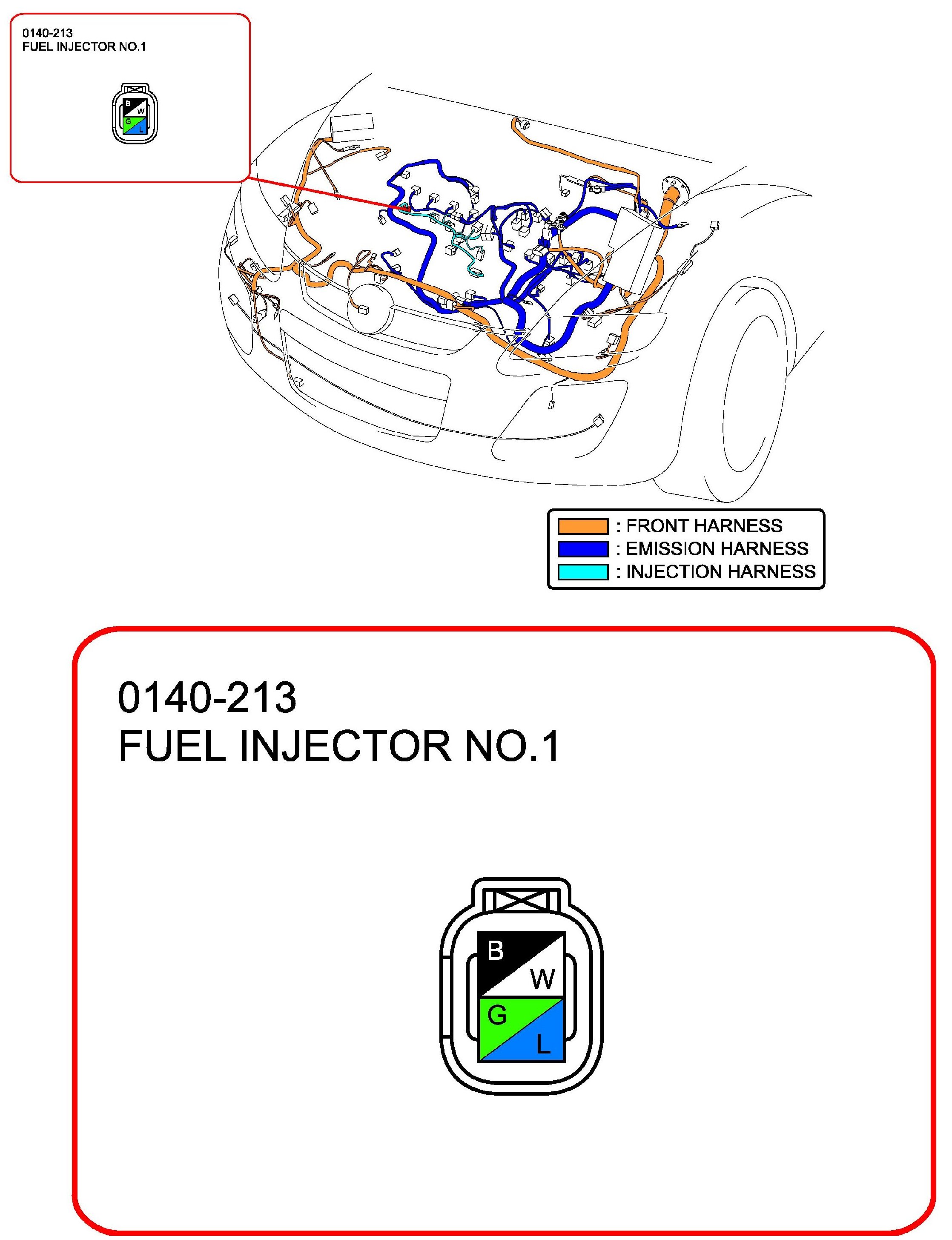 0140-213
FUEL INJECTOR NO.1

B
W
G
L

: FRONT HARNESS
: EMISSION HARNESS
: INJECTION HARNESS

0140-213
FUEL INJECTOR NO.1

B
W
G
L