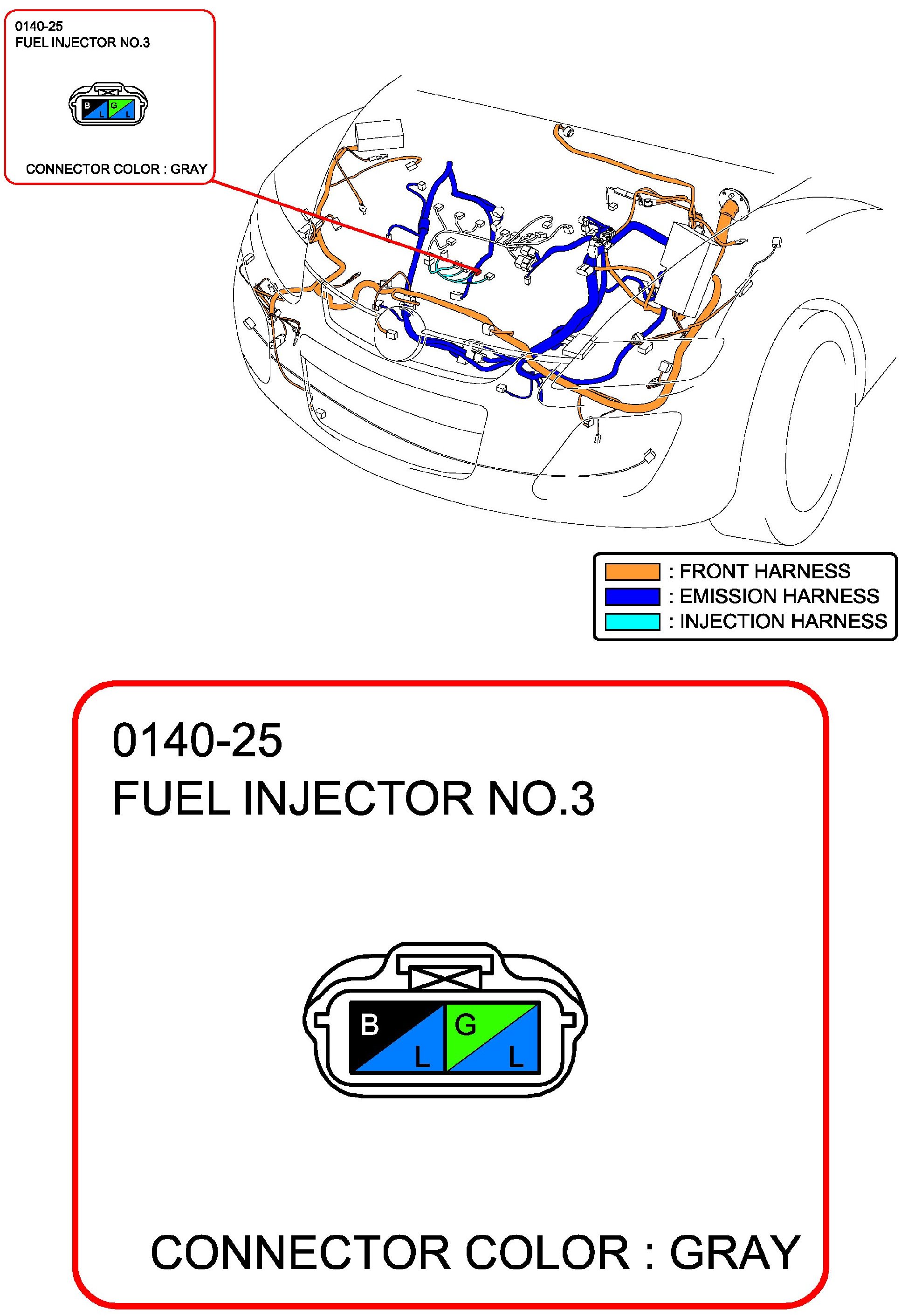 0140-25
FUEL INJECTOR NO.3

B L G L

CONNECTOR COLOR : GRAY

: FRONT HARNESS
: EMISSION HARNESS
: INJECTION HARNESS

0140-25
FUEL INJECTOR NO.3

B L G L

CONNECTOR COLOR : GRAY