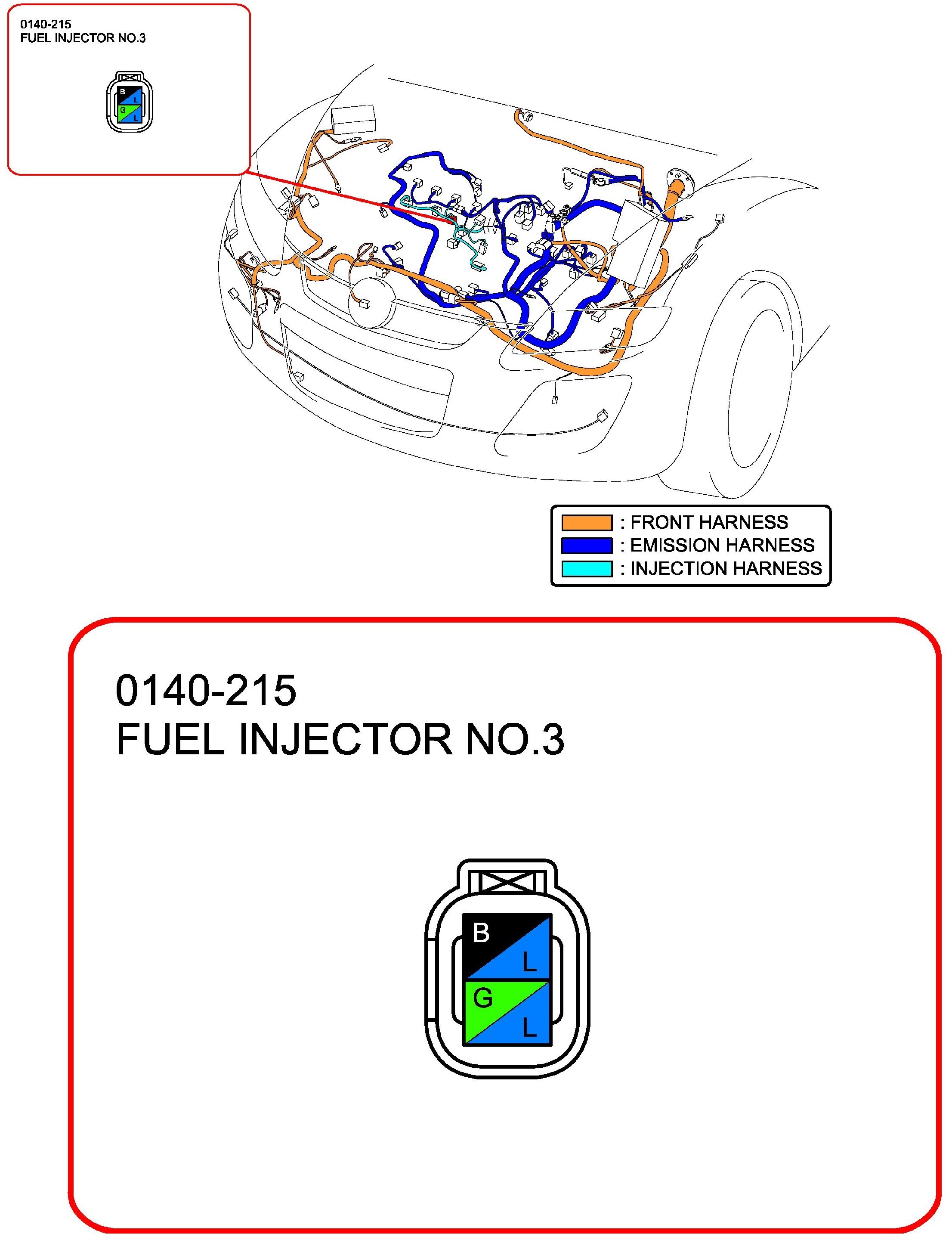 0140-215
FUEL INJECTOR NO.3

B
L
G
L

: FRONT HARNESS
: EMISSION HARNESS
: INJECTION HARNESS

0140-215
FUEL INJECTOR NO.3

B
L
G
L