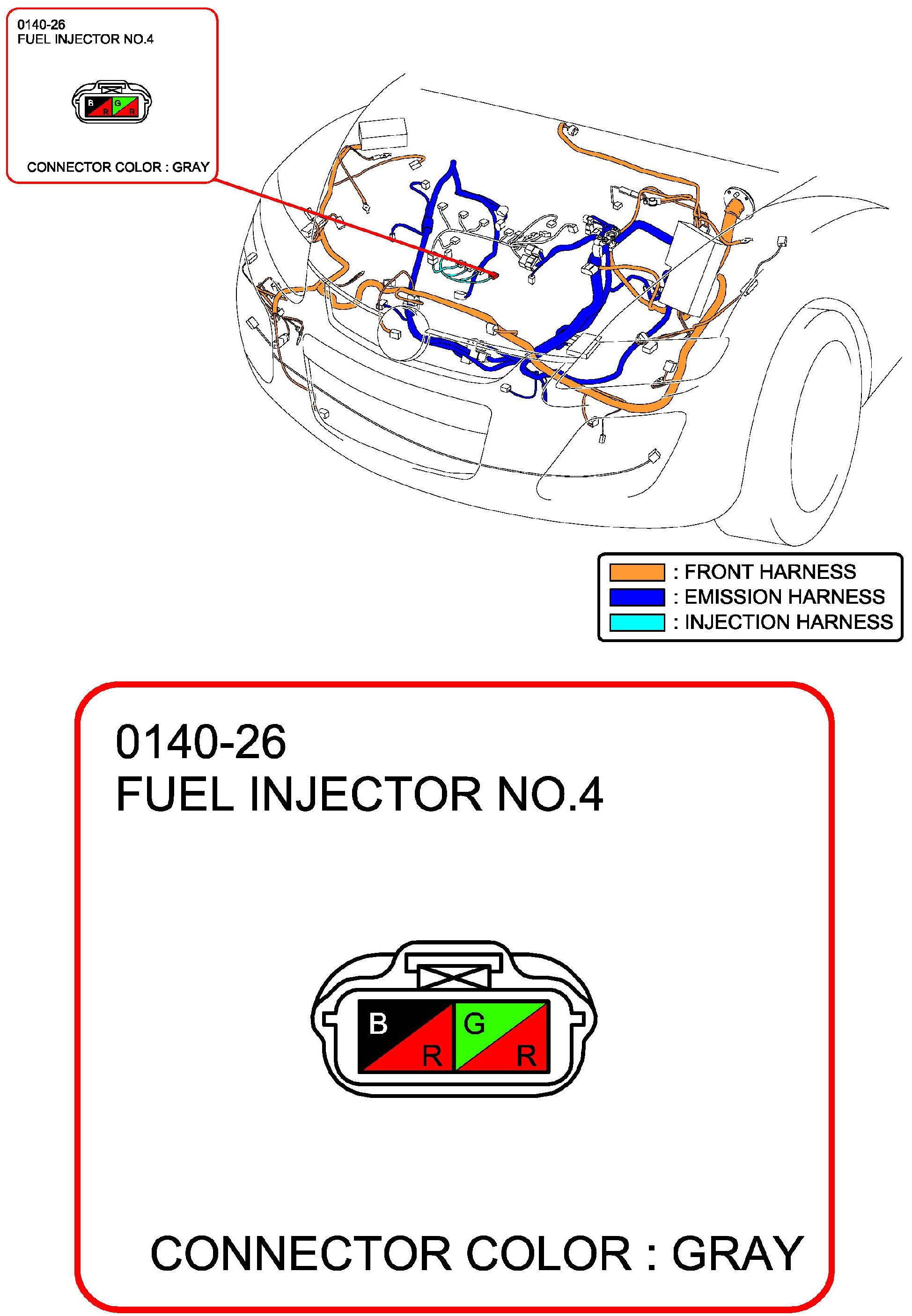 0140-26
FUEL INJECTOR NO.4

B R G R

CONNECTOR COLOR : GRAY

: FRONT HARNESS
: EMISSION HARNESS
: INJECTION HARNESS

0140-26
FUEL INJECTOR NO.4

B R G R

CONNECTOR COLOR : GRAY