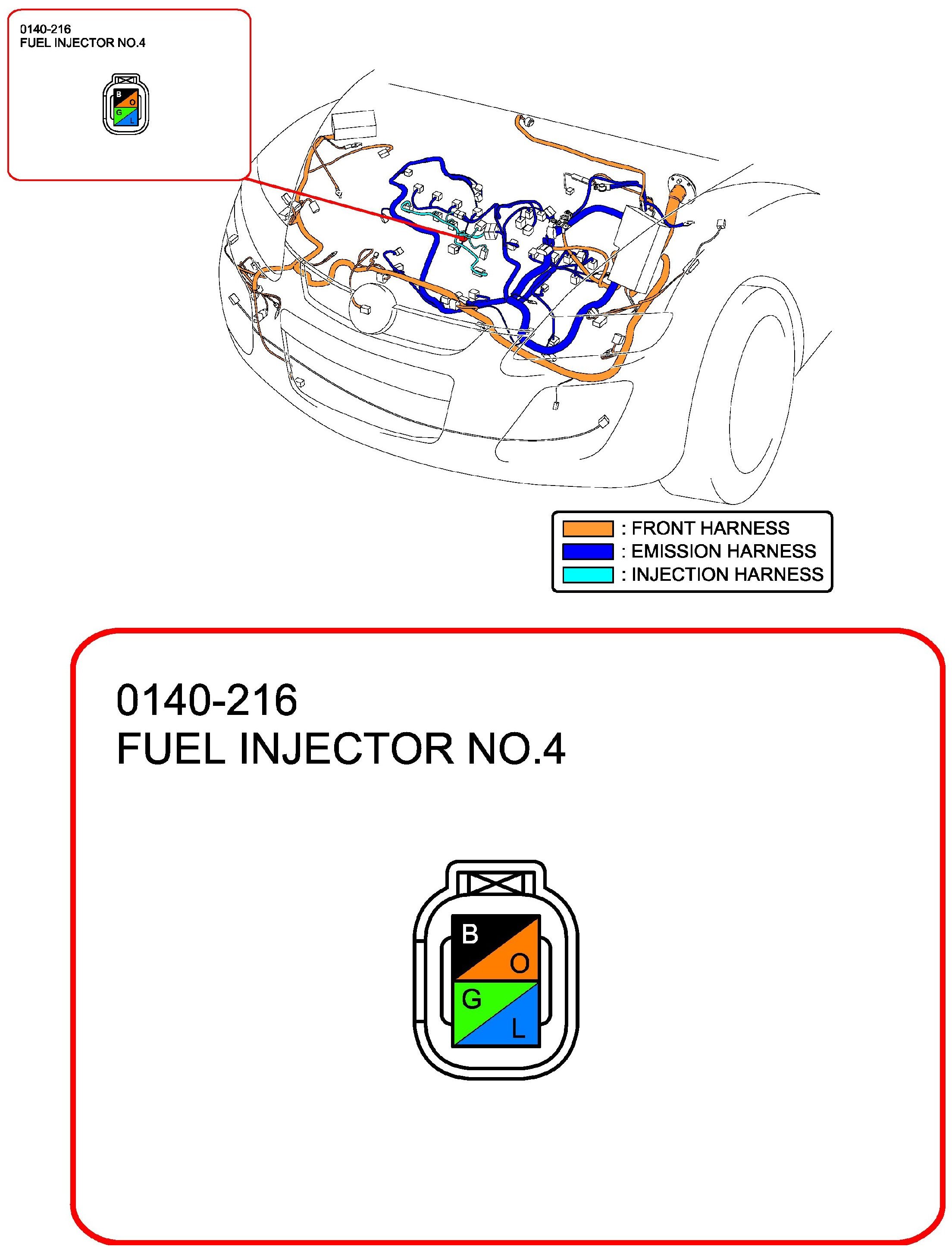 0140-216
FUEL INJECTOR NO.4

B
O
G
L

: FRONT HARNESS
: EMISSION HARNESS
: INJECTION HARNESS

0140-216
FUEL INJECTOR NO.4

B
O
G
L