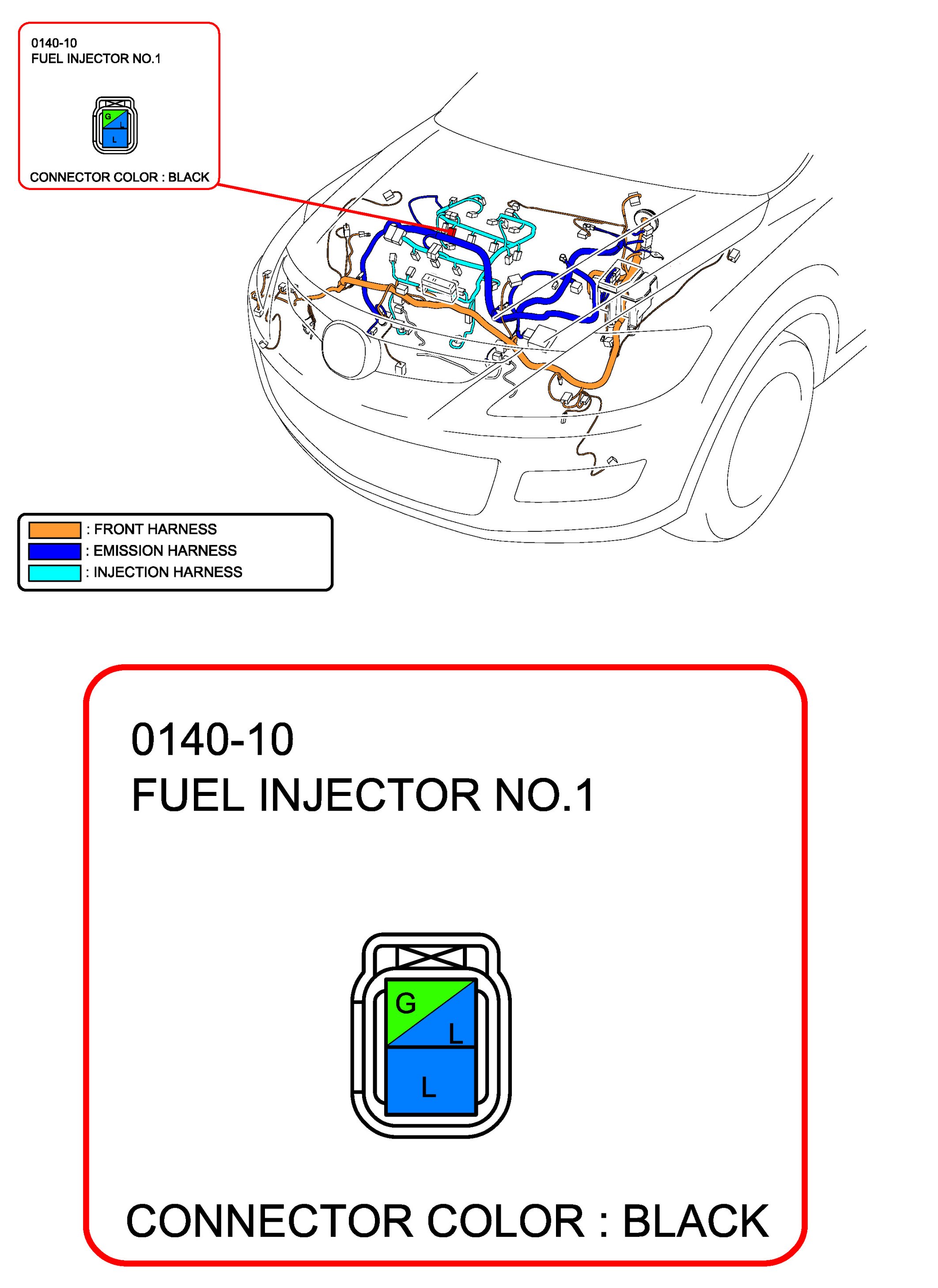 0140-10
FUEL INJECTOR NO.1

G
L
L

CONNECTOR COLOR : BLACK

: FRONT HARNESS
: EMISSION HARNESS
: INJECTION HARNESS

0140-10
FUEL INJECTOR NO.1

G
L
L

CONNECTOR COLOR : BLACK