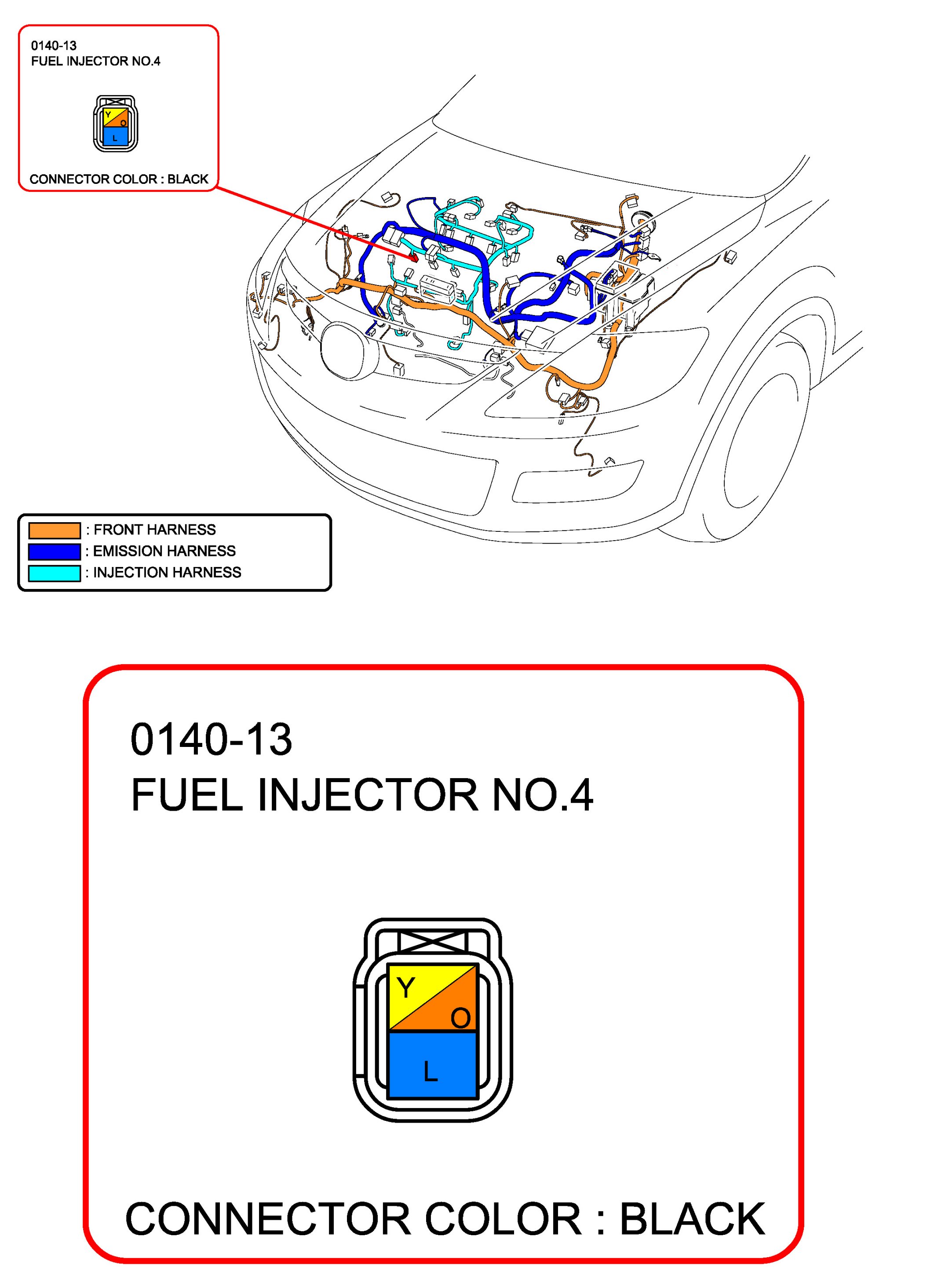 0140-13
FUEL INJECTOR NO.4

Y
O
L

CONNECTOR COLOR : BLACK

: FRONT HARNESS
: EMISSION HARNESS
: INJECTION HARNESS

0140-13
FUEL INJECTOR NO.4

Y
O
L

CONNECTOR COLOR : BLACK