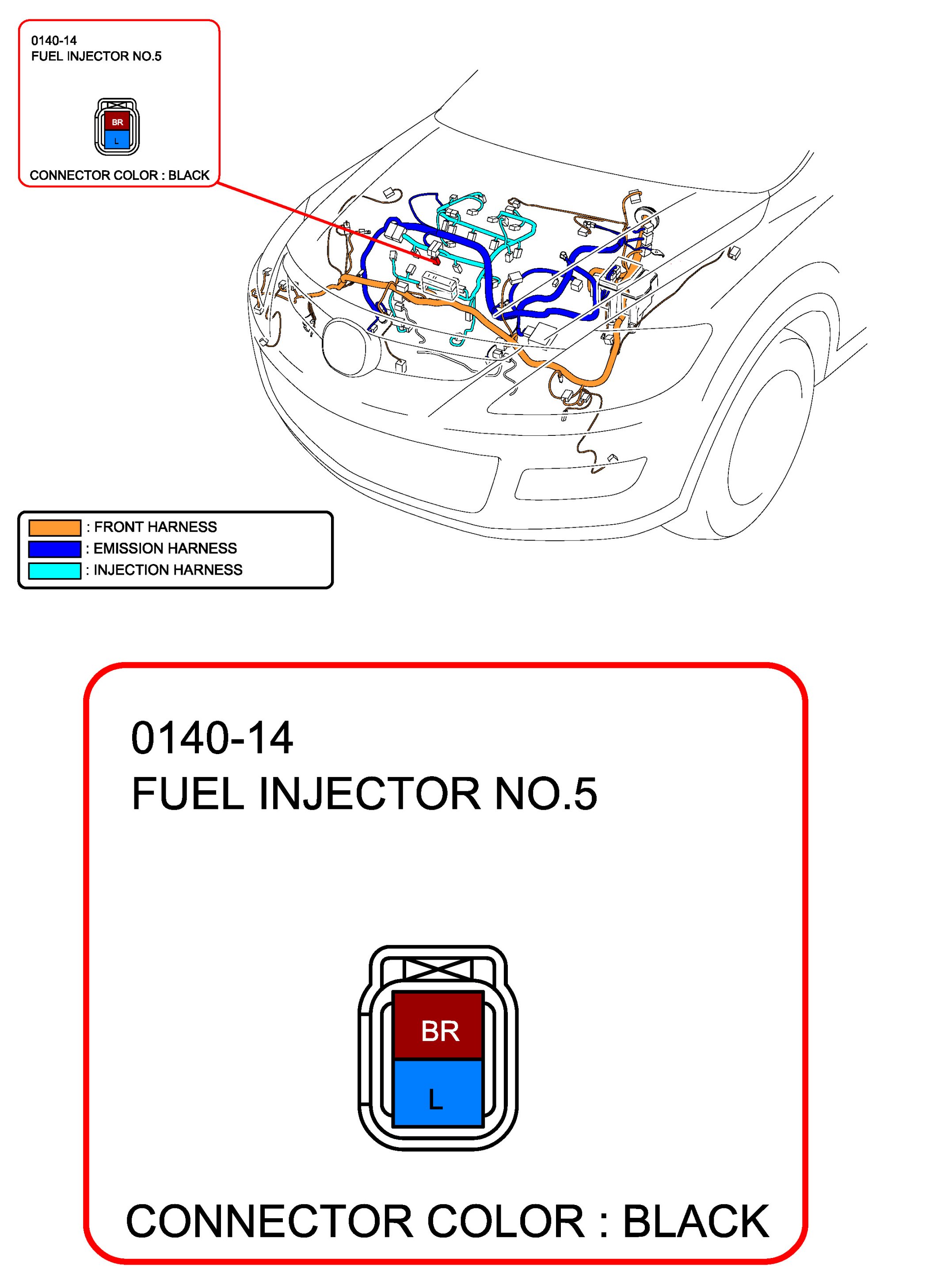 0140-14
FUEL INJECTOR NO.5

BR
L

CONNECTOR COLOR : BLACK

: FRONT HARNESS
: EMISSION HARNESS
: INJECTION HARNESS

0140-14
FUEL INJECTOR NO.5

BR
L

CONNECTOR COLOR : BLACK