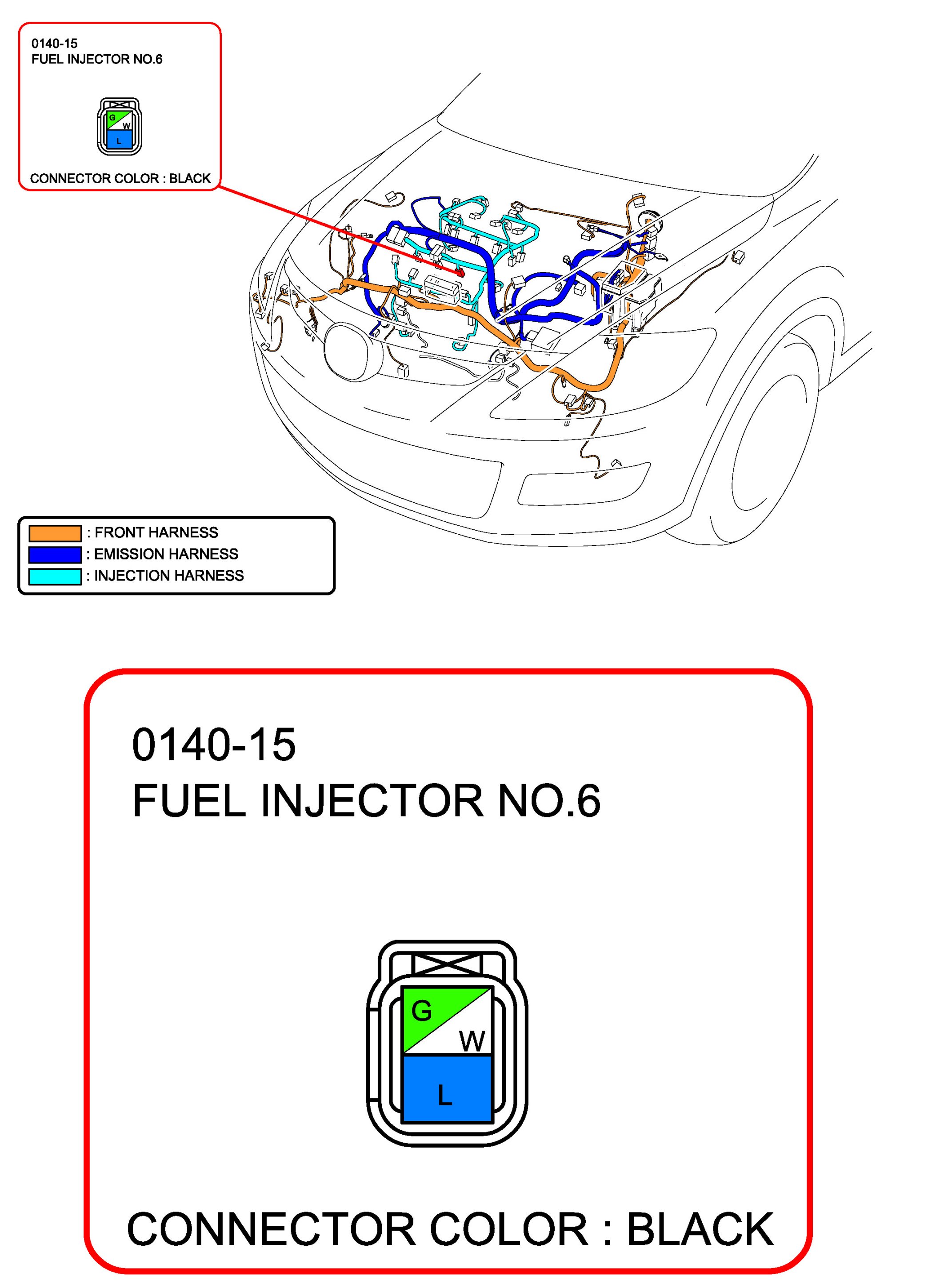 0140-15
FUEL INJECTOR NO.6

G
W
L

CONNECTOR COLOR : BLACK

: FRONT HARNESS
: EMISSION HARNESS
: INJECTION HARNESS

0140-15
FUEL INJECTOR NO.6

G
W
L

CONNECTOR COLOR : BLACK