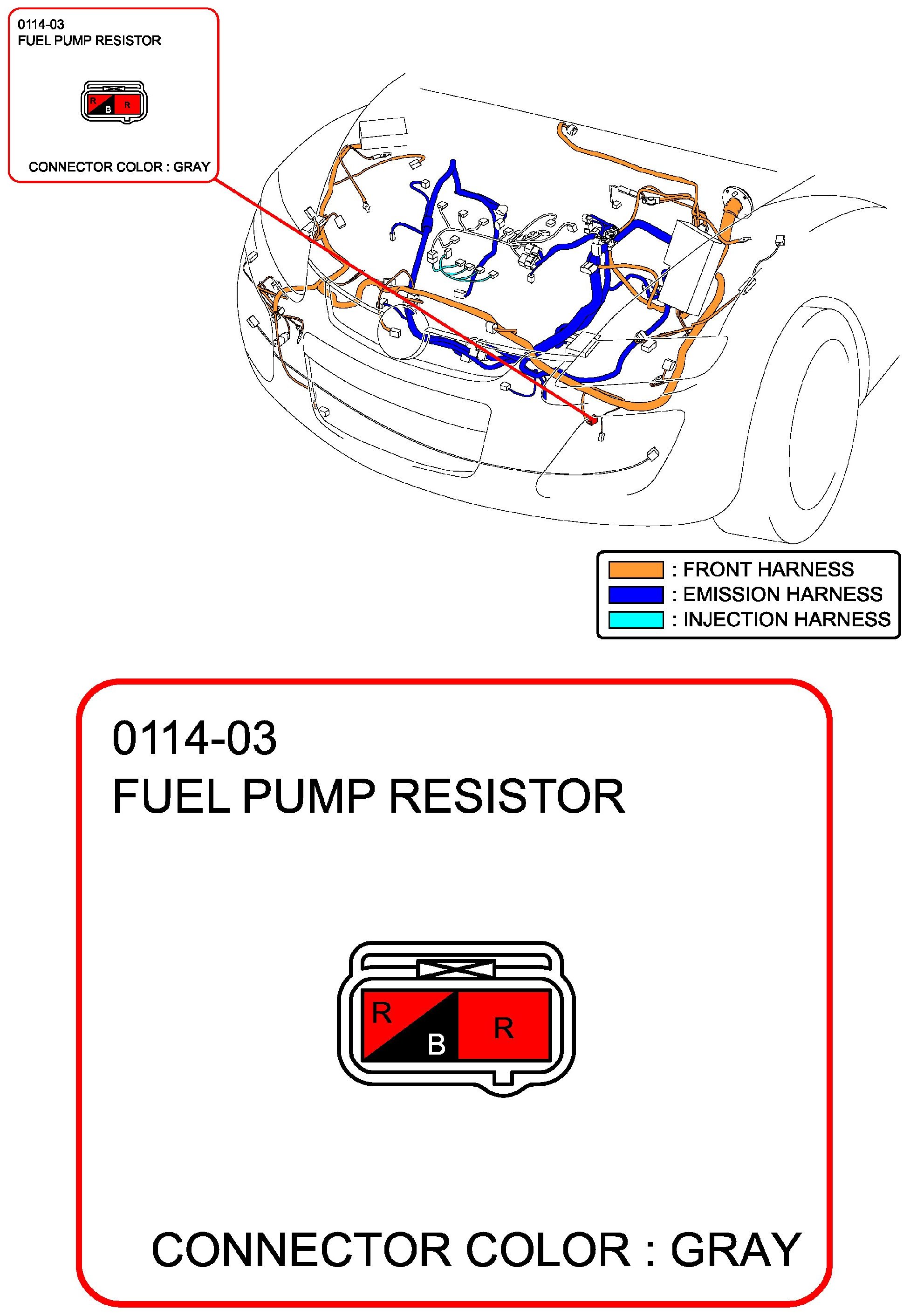 0114-03
FUEL PUMP RESISTOR

R B R

CONNECTOR COLOR : GRAY

: FRONT HARNESS
: EMISSION HARNESS
: INJECTION HARNESS

0114-03
FUEL PUMP RESISTOR

R B R

CONNECTOR COLOR : GRAY