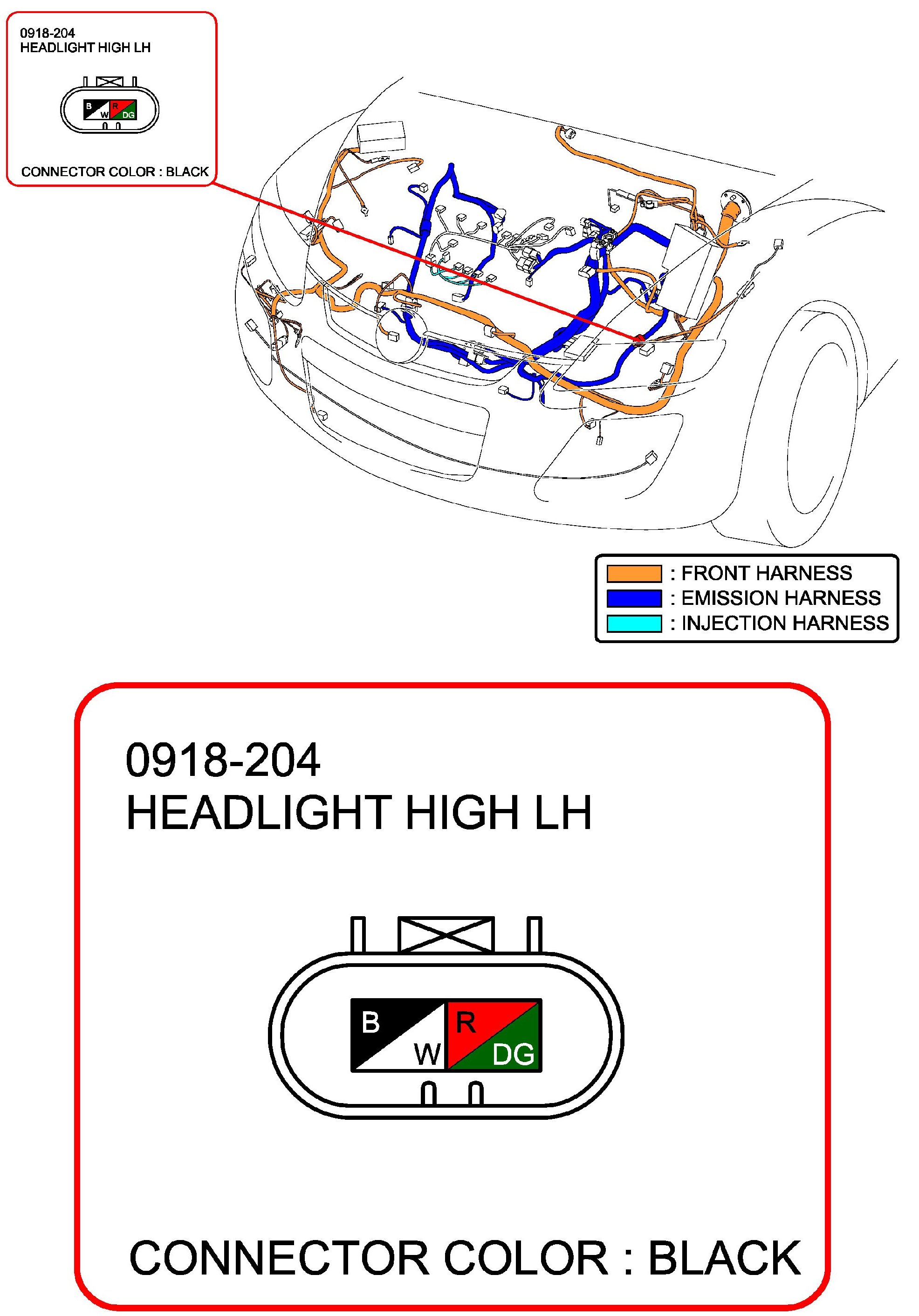 0918-204
HEADLIGHT HIGH LH

B W R DG

CONNECTOR COLOR : BLACK

: FRONT HARNESS
: EMISSION HARNESS
: INJECTION HARNESS

0918-204
HEADLIGHT HIGH LH

B W R DG

CONNECTOR COLOR : BLACK