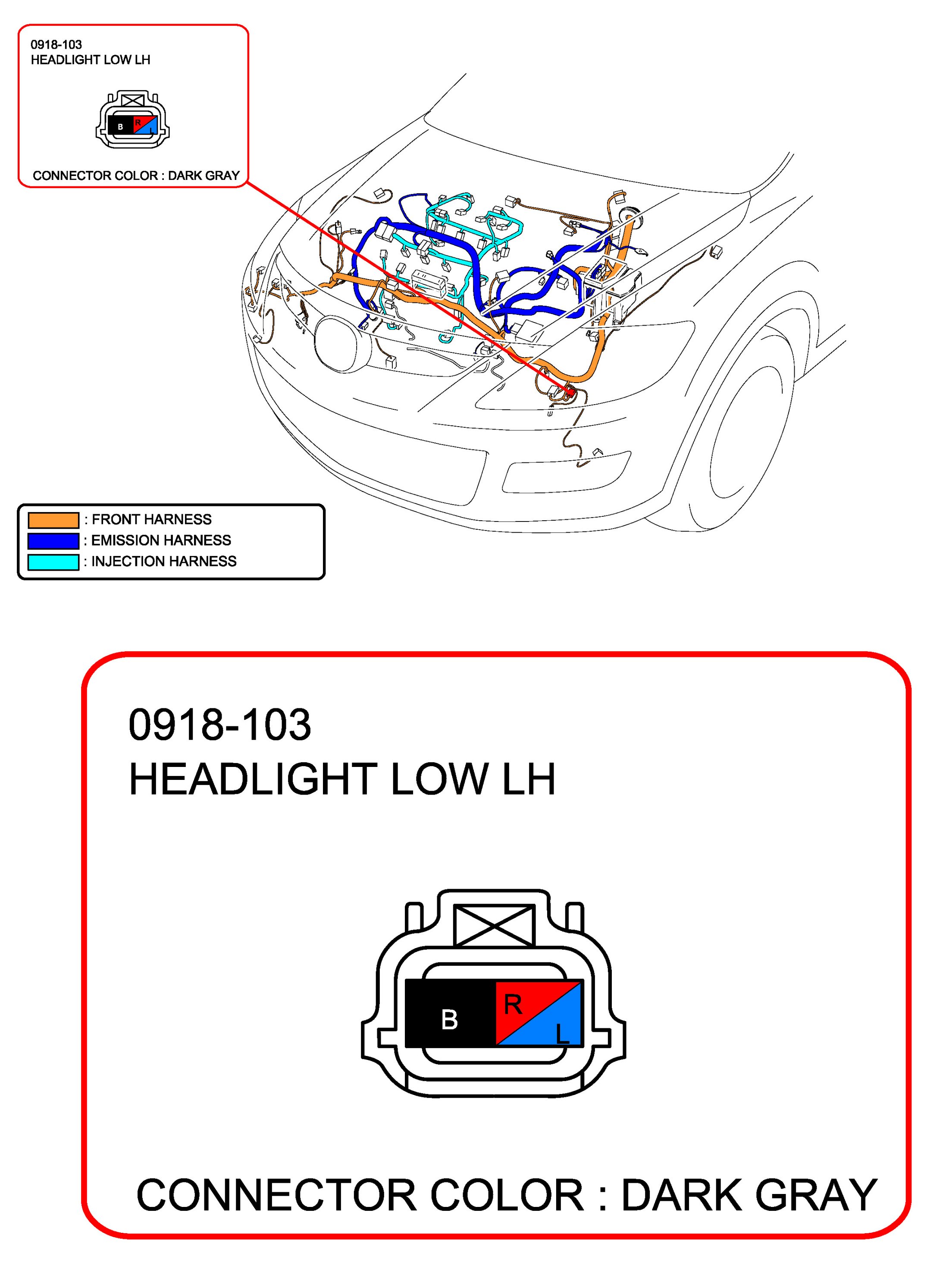 0918-103
HEADLIGHT LOW LH

B R L

CONNECTOR COLOR : DARK GRAY

: FRONT HARNESS
: EMISSION HARNESS
: INJECTION HARNESS

0918-103
HEADLIGHT LOW LH

B R L

CONNECTOR COLOR : DARK GRAY