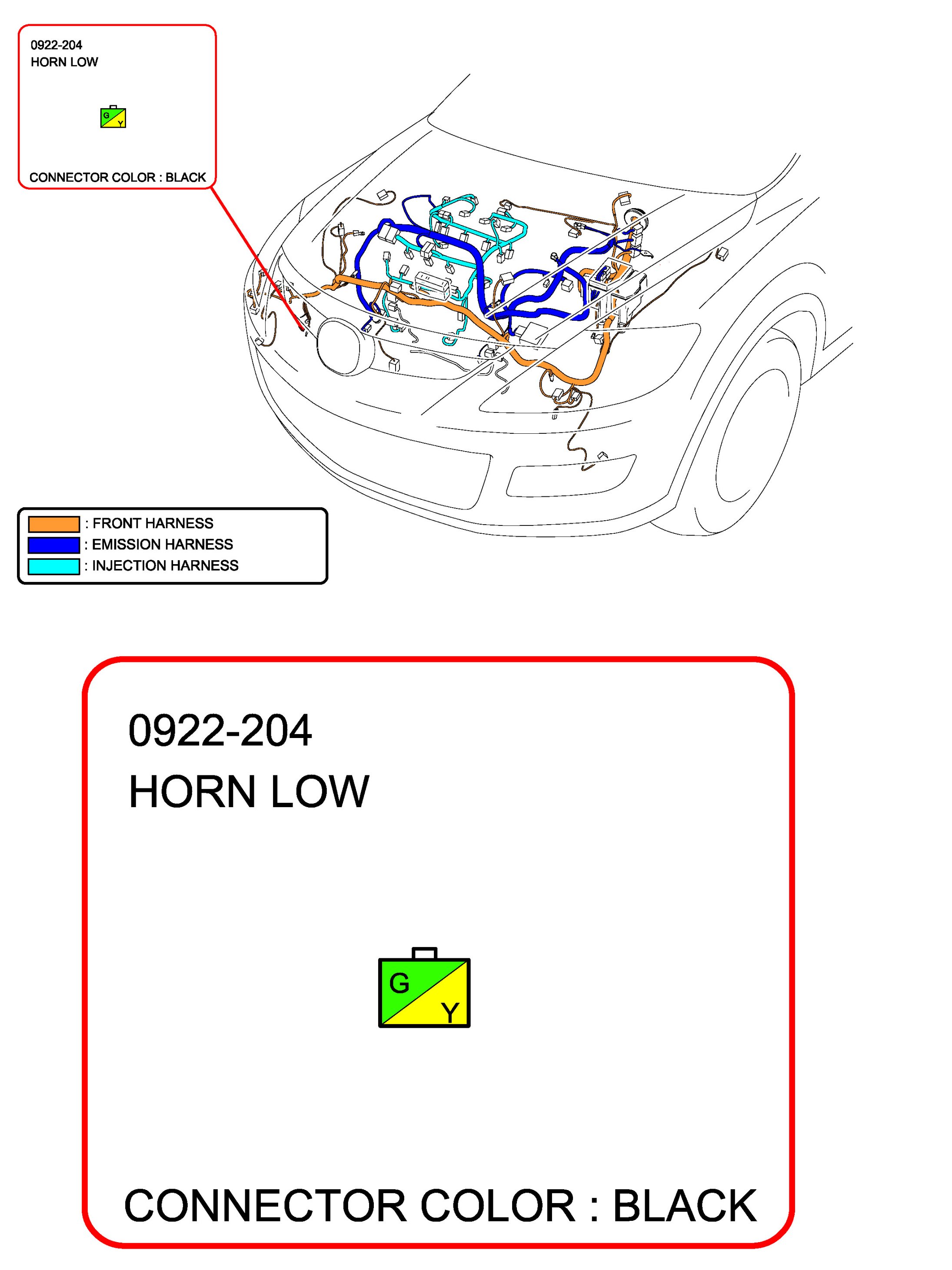 0922-204
HORN LOW

G
Y

CONNECTOR COLOR : BLACK

: FRONT HARNESS
: EMISSION HARNESS
: INJECTION HARNESS

0922-204
HORN LOW

G
Y

CONNECTOR COLOR : BLACK