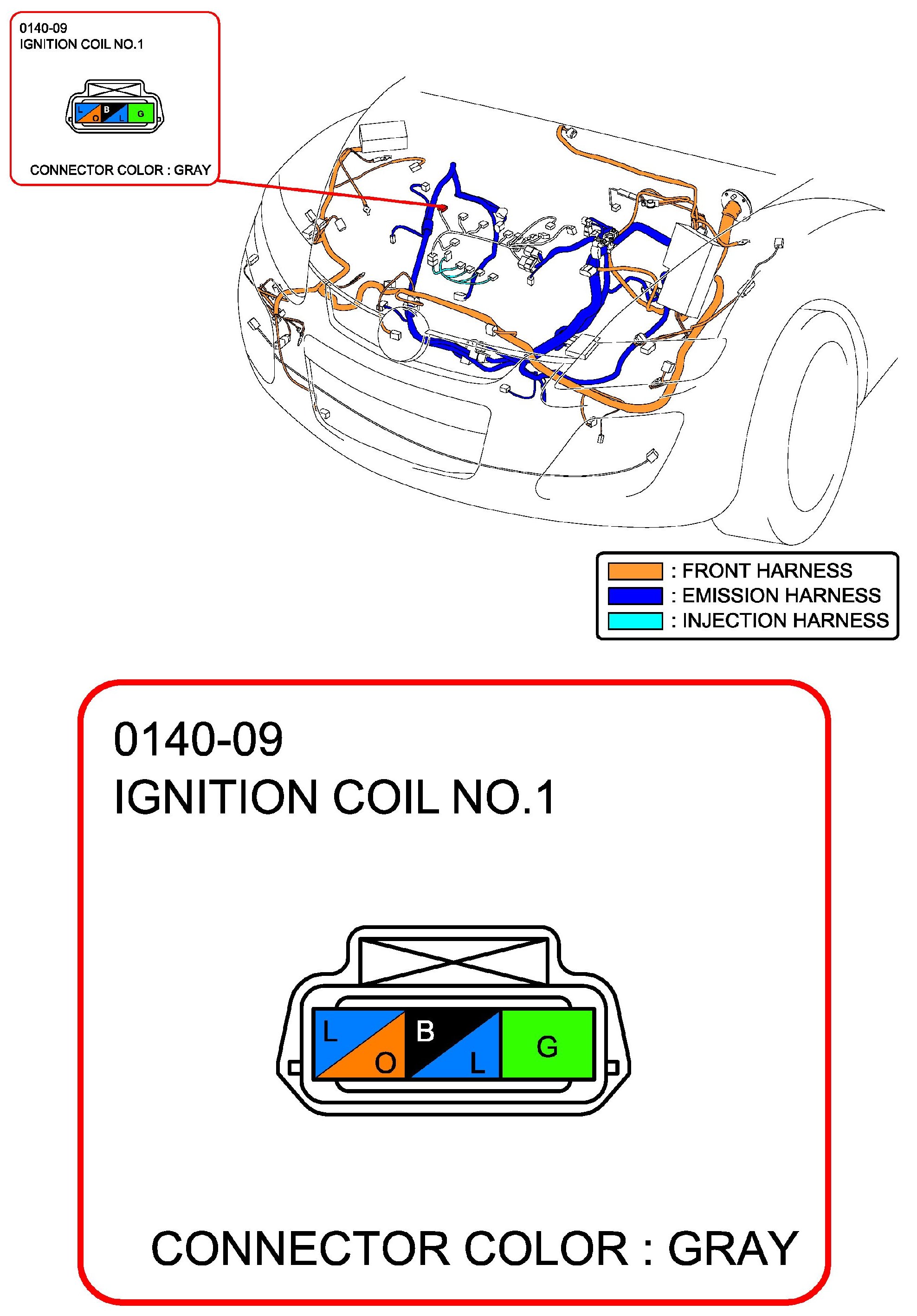 0140-09
IGNITION COIL NO.1

L O B L G

CONNECTOR COLOR : GRAY

: FRONT HARNESS
: EMISSION HARNESS
: INJECTION HARNESS

0140-09
IGNITION COIL NO.1

L O B L G

CONNECTOR COLOR : GRAY