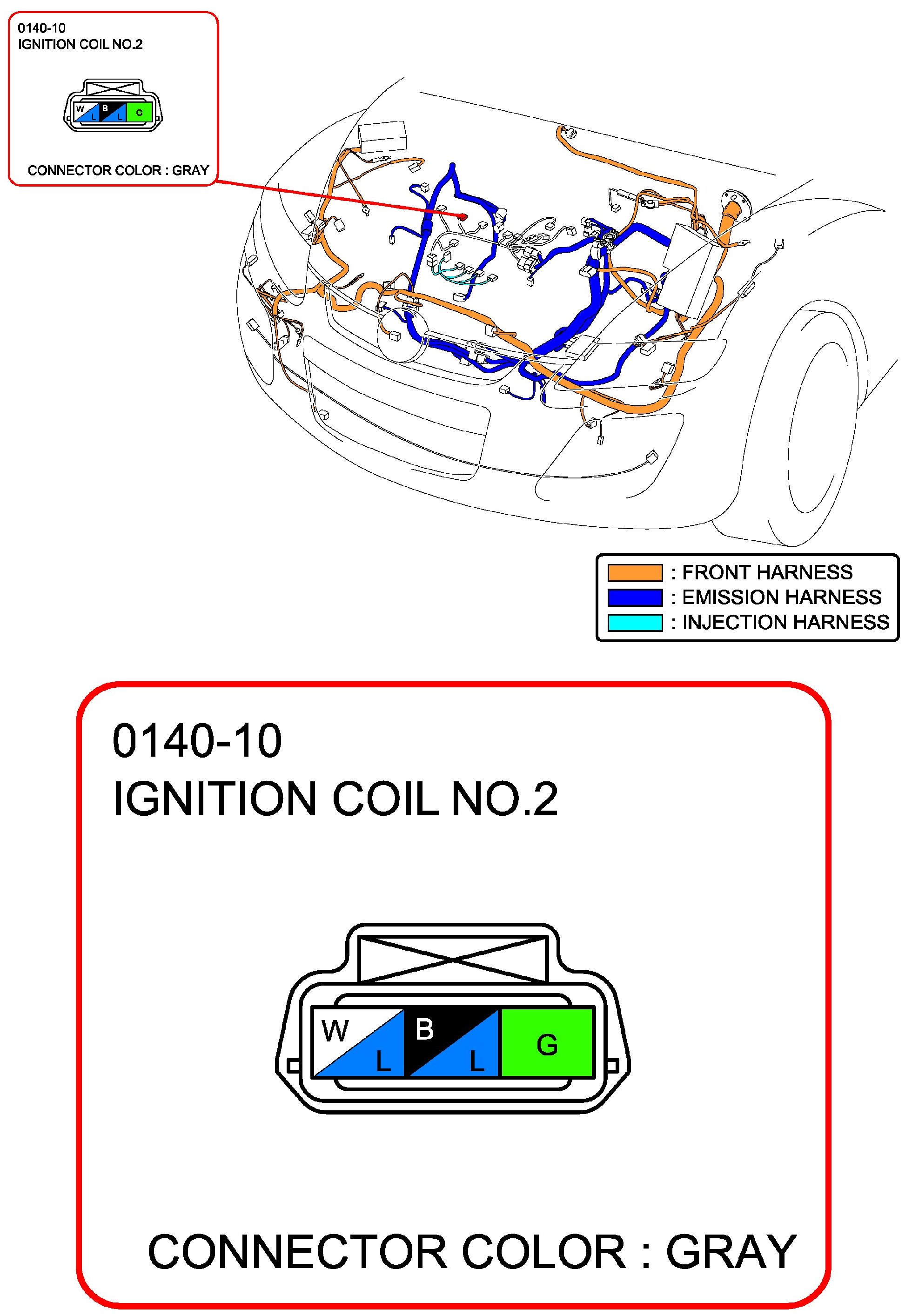 0140-10
IGNITION COIL NO.2

W L B L G

CONNECTOR COLOR : GRAY

: FRONT HARNESS
: EMISSION HARNESS
: INJECTION HARNESS

0140-10
IGNITION COIL NO.2

W L B L G

CONNECTOR COLOR : GRAY