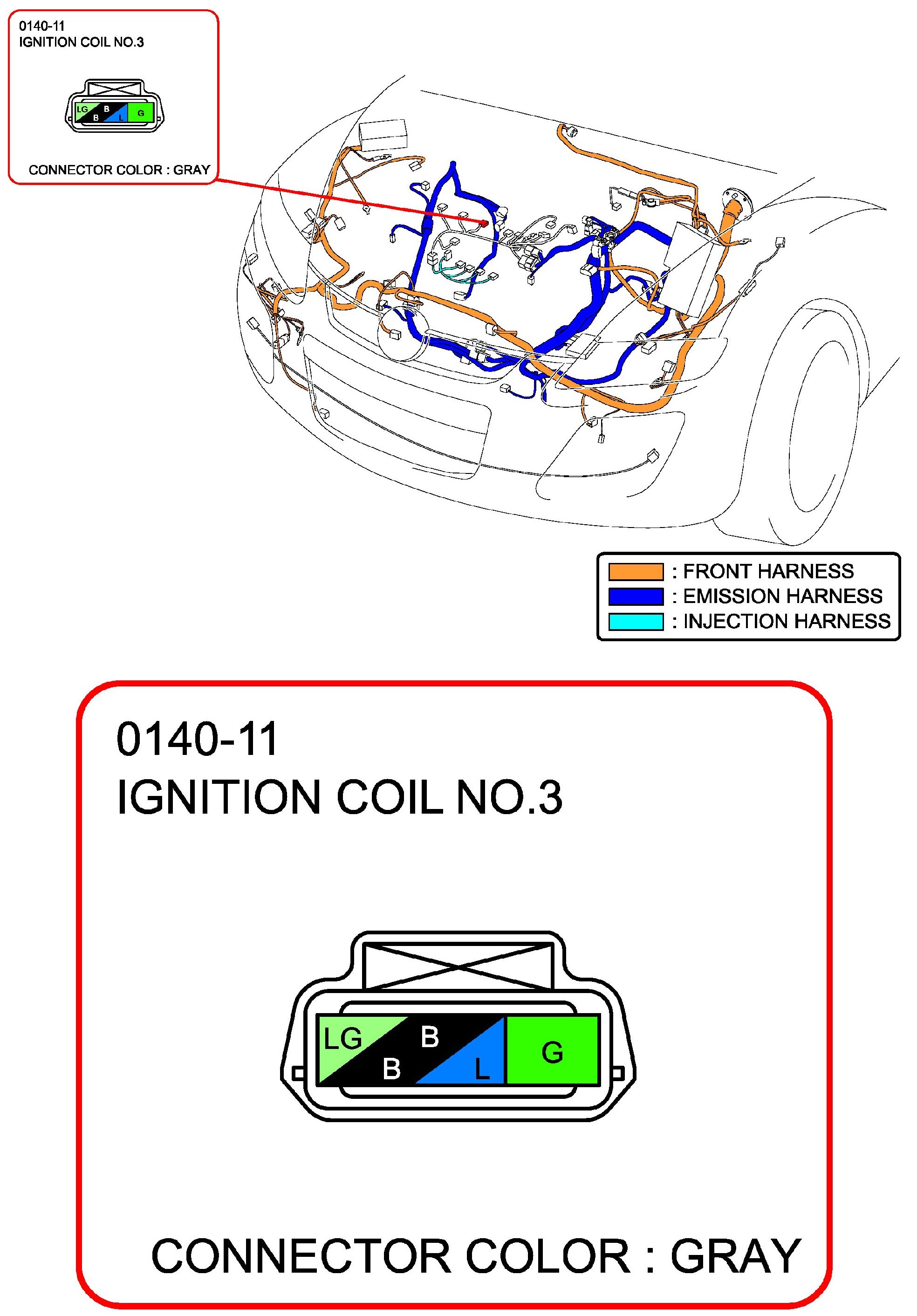 0140-11
IGNITION COIL NO.3

LG B B L G

CONNECTOR COLOR : GRAY

: FRONT HARNESS
: EMISSION HARNESS
: INJECTION HARNESS

0140-11
IGNITION COIL NO.3

LG B B L G

CONNECTOR COLOR : GRAY