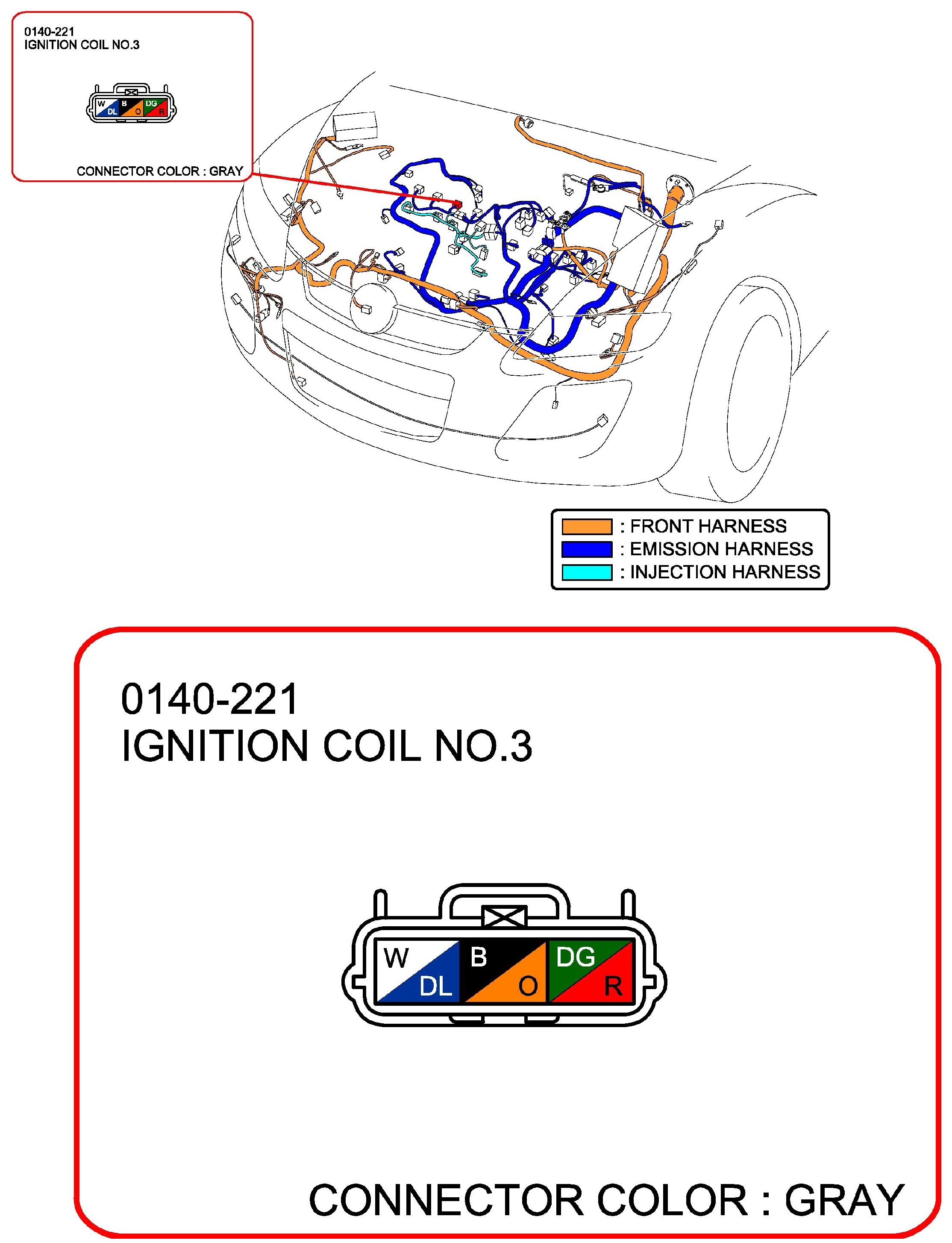 0140-221
IGNITION COIL NO.3

W DL B O DG R

CONNECTOR COLOR : GRAY

: FRONT HARNESS
: EMISSION HARNESS
: INJECTION HARNESS

0140-221
IGNITION COIL NO.3

W DL B O DG R

CONNECTOR COLOR : GRAY