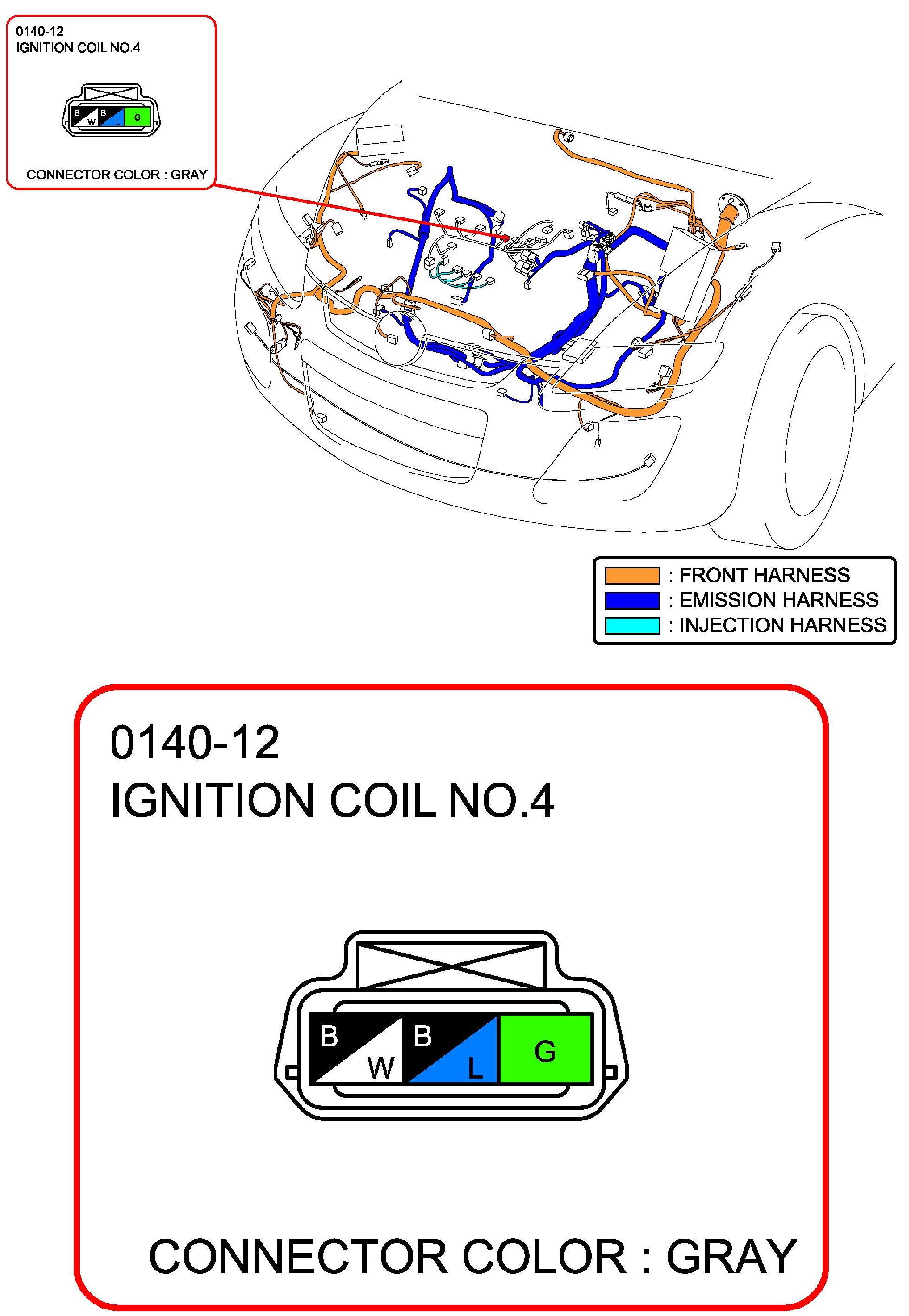 0140-12
IGNITION COIL NO.4

B W B L G

CONNECTOR COLOR : GRAY

: FRONT HARNESS
: EMISSION HARNESS
: INJECTION HARNESS

0140-12
IGNITION COIL NO.4

B W B L G

CONNECTOR COLOR : GRAY