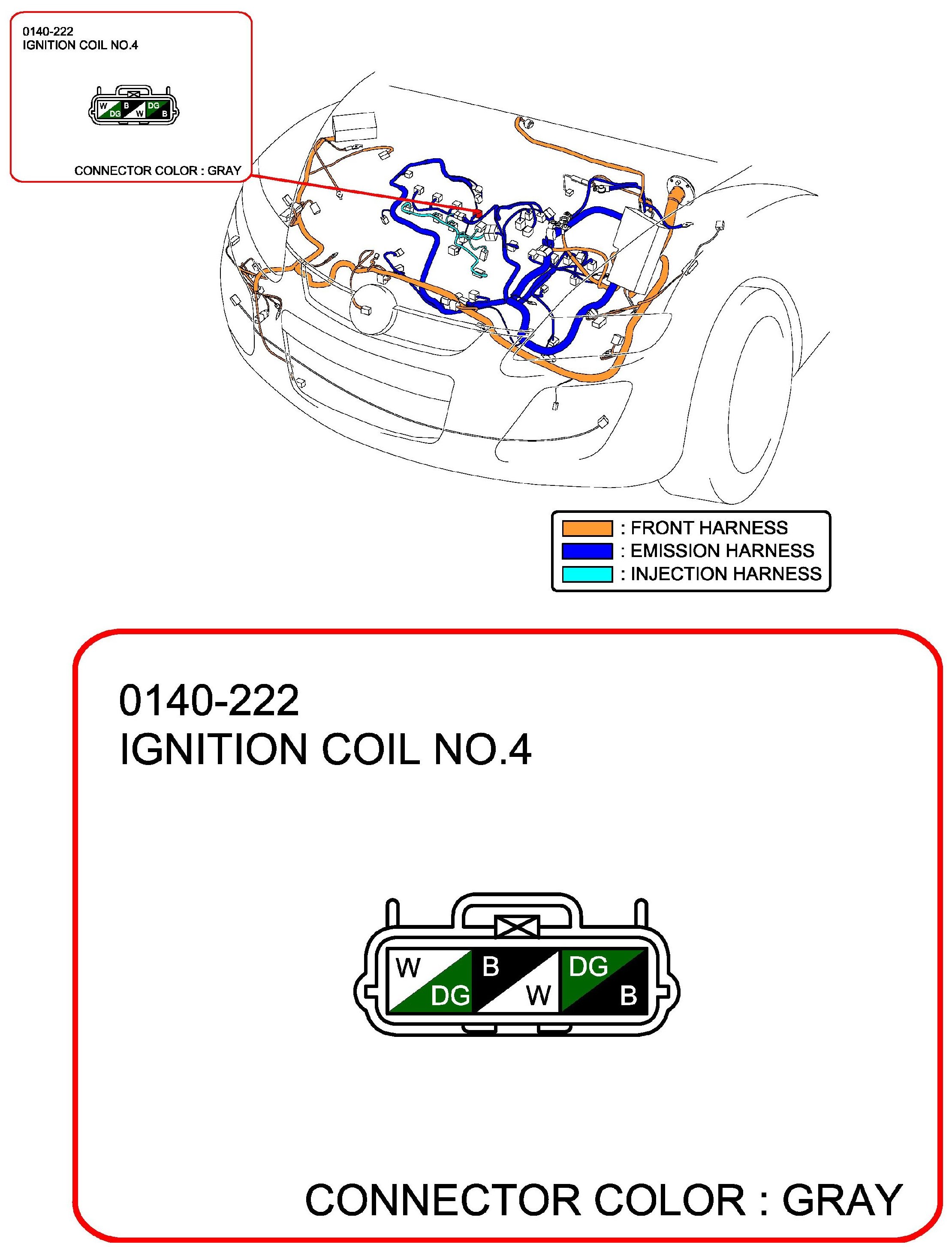 0140-222
IGNITION COIL NO.4

W DG B W DG B

CONNECTOR COLOR : GRAY

: FRONT HARNESS
: EMISSION HARNESS
: INJECTION HARNESS

0140-222
IGNITION COIL NO.4

W DG B W DG B

CONNECTOR COLOR : GRAY