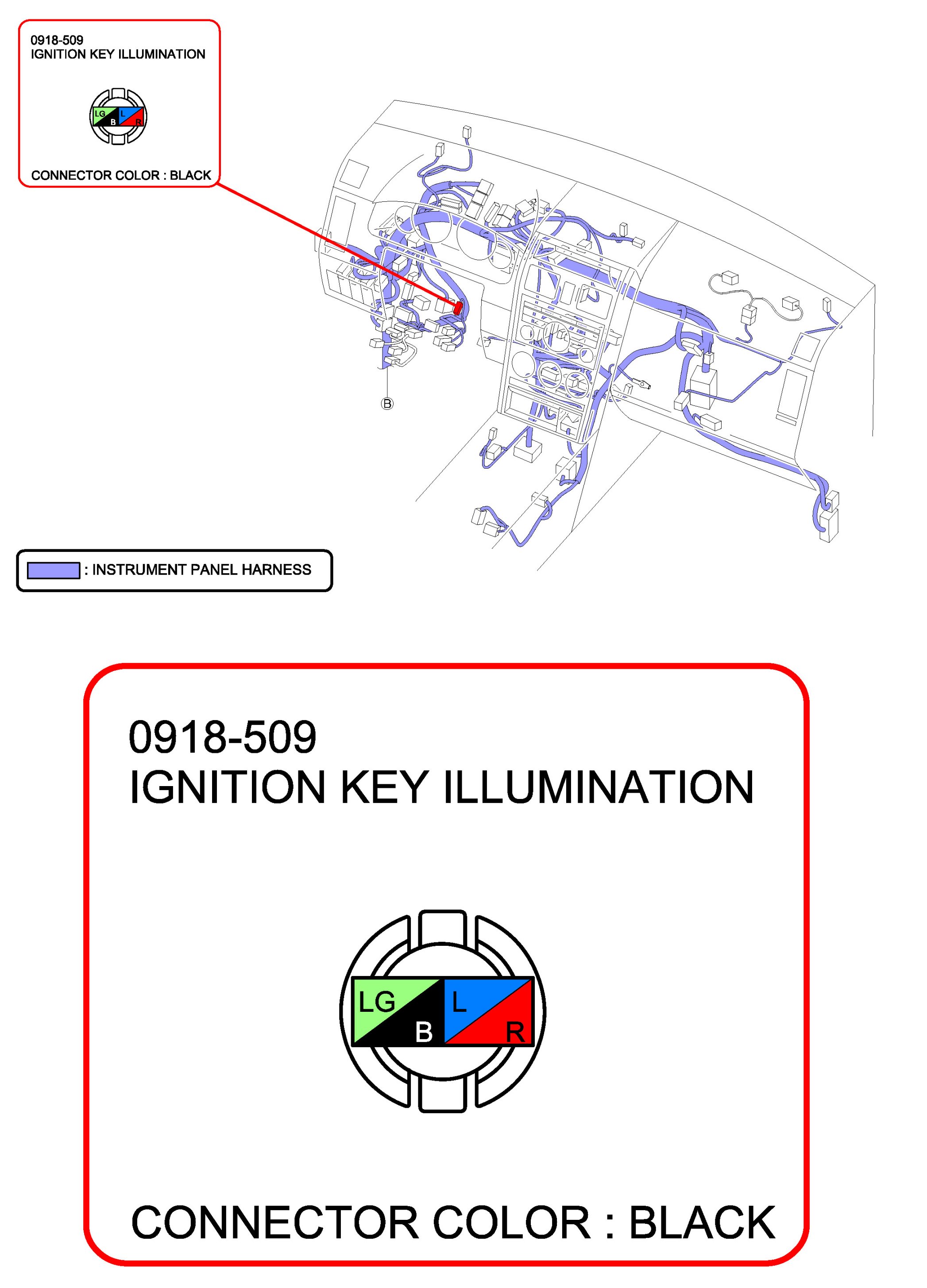 0918-509
IGNITION KEY ILLUMINATION

LG L
B R

CONNECTOR COLOR : BLACK

B

: INSTRUMENT PANEL HARNESS

0918-509
IGNITION KEY ILLUMINATION

LG L
B R

CONNECTOR COLOR : BLACK