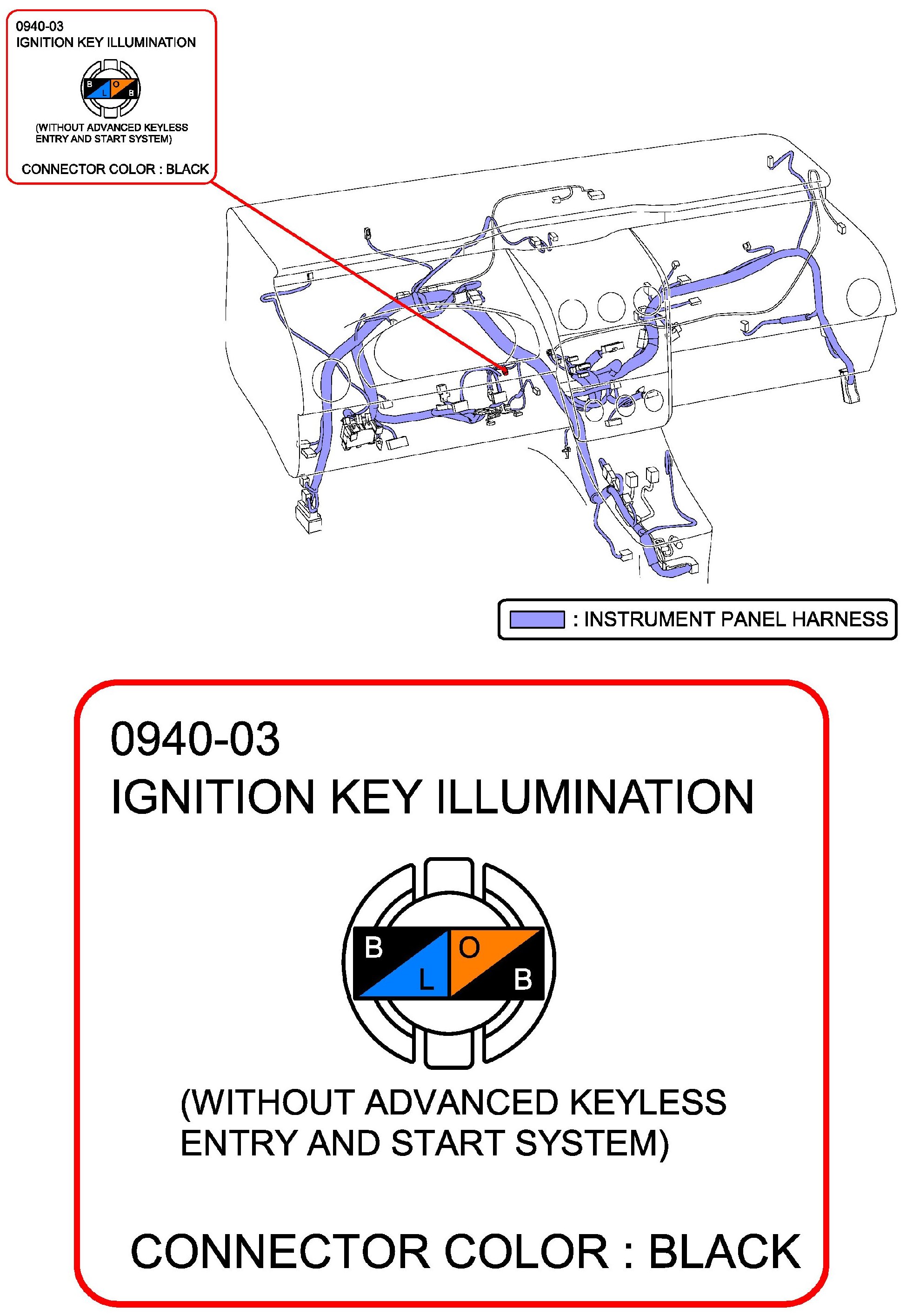 0940-03
IGNITION KEY ILLUMINATION

B O
L B

(WITHOUT ADVANCED KEYLESS ENTRY AND START SYSTEM)

CONNECTOR COLOR : BLACK

: INSTRUMENT PANEL HARNESS

0940-03
IGNITION KEY ILLUMINATION

B O
L B

(WITHOUT ADVANCED KEYLESS ENTRY AND START SYSTEM)

CONNECTOR COLOR : BLACK