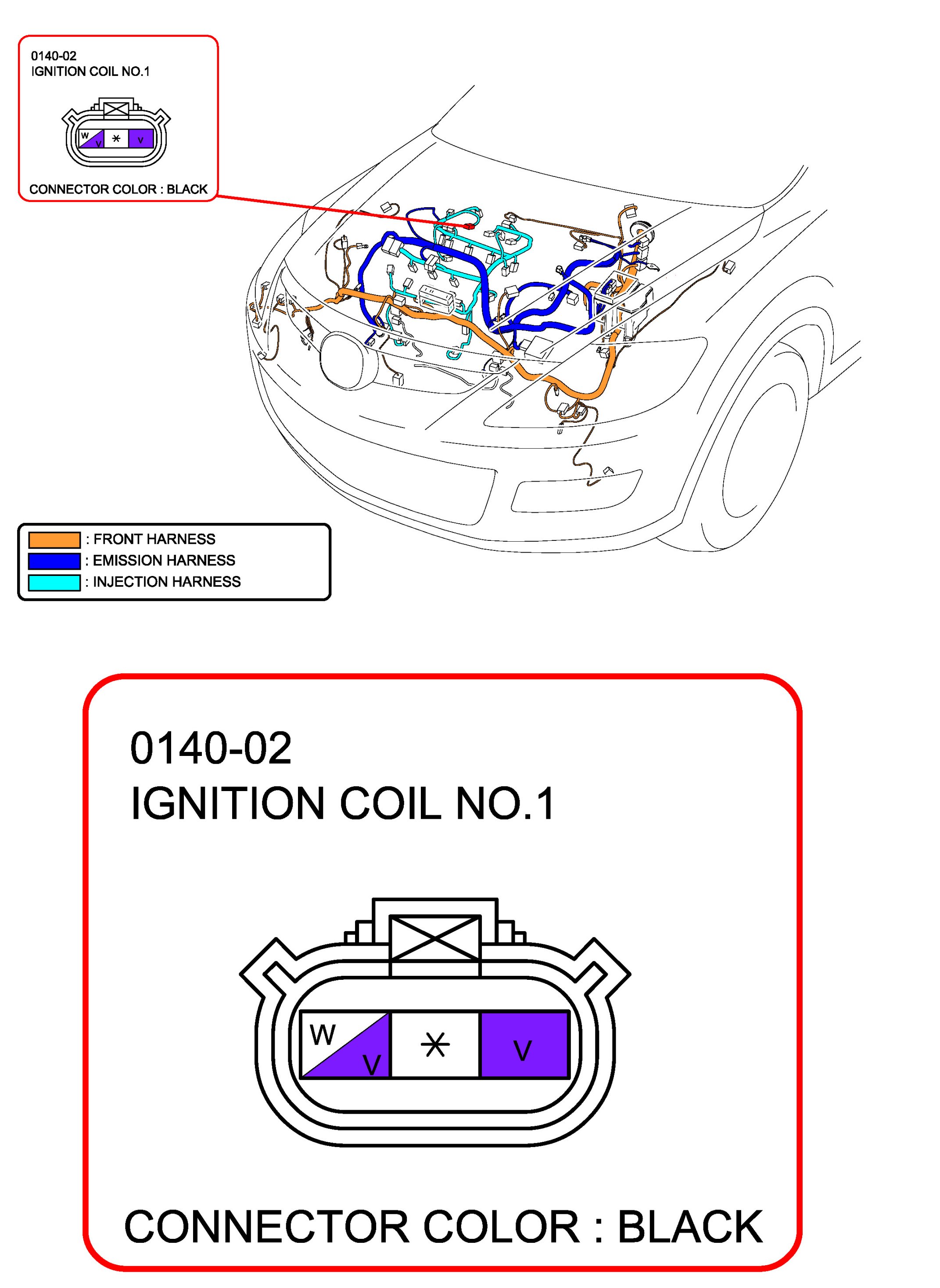 0140-02
IGNITION COIL NO.1

W V * V

CONNECTOR COLOR : BLACK

: FRONT HARNESS
: EMISSION HARNESS
: INJECTION HARNESS

0140-02
IGNITION COIL NO.1

W V * V

CONNECTOR COLOR : BLACK