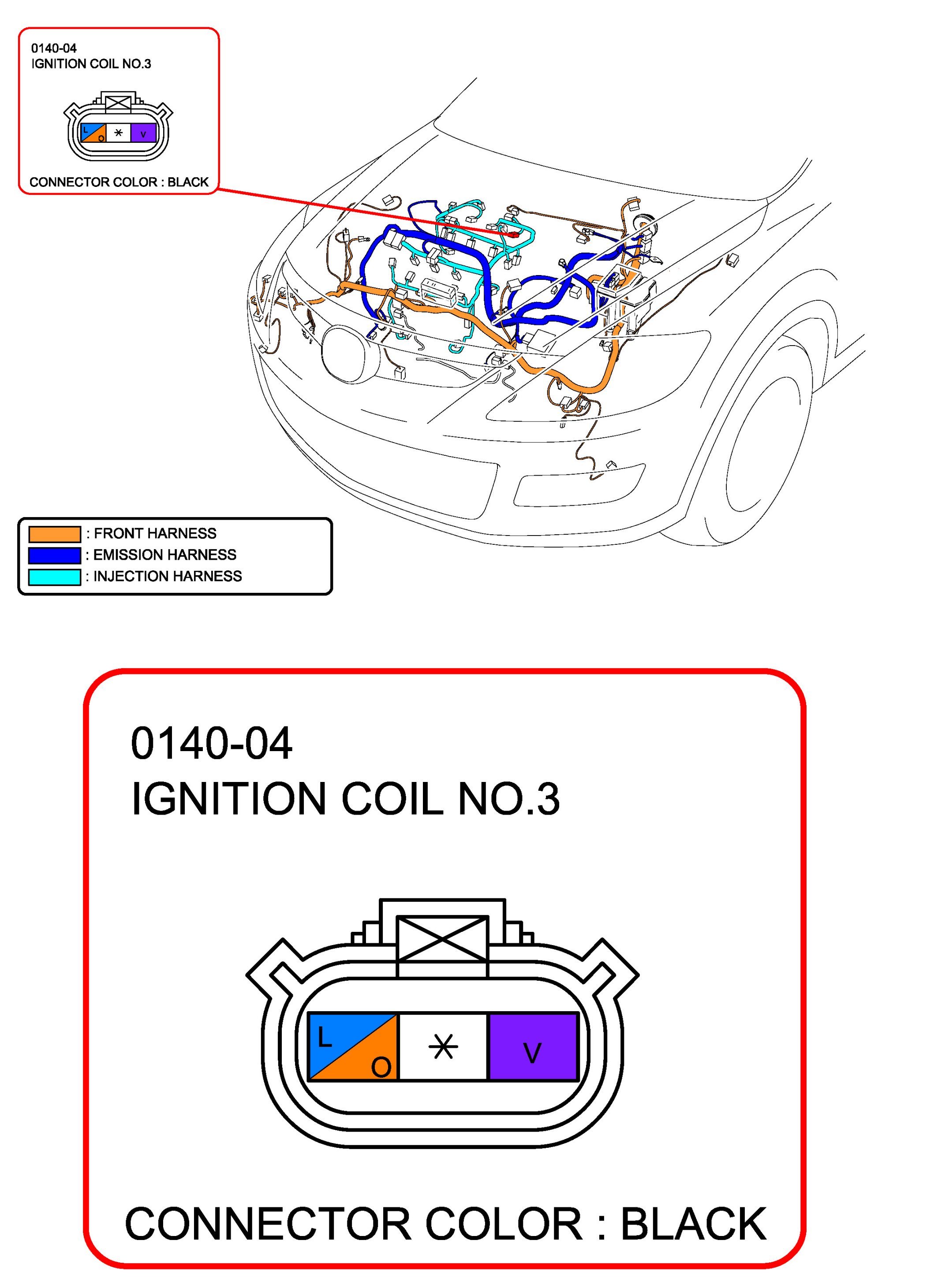 0140-04
IGNITION COIL NO.3

L O * V

CONNECTOR COLOR : BLACK

: FRONT HARNESS
: EMISSION HARNESS
: INJECTION HARNESS

0140-04
IGNITION COIL NO.3

L O * V

CONNECTOR COLOR : BLACK