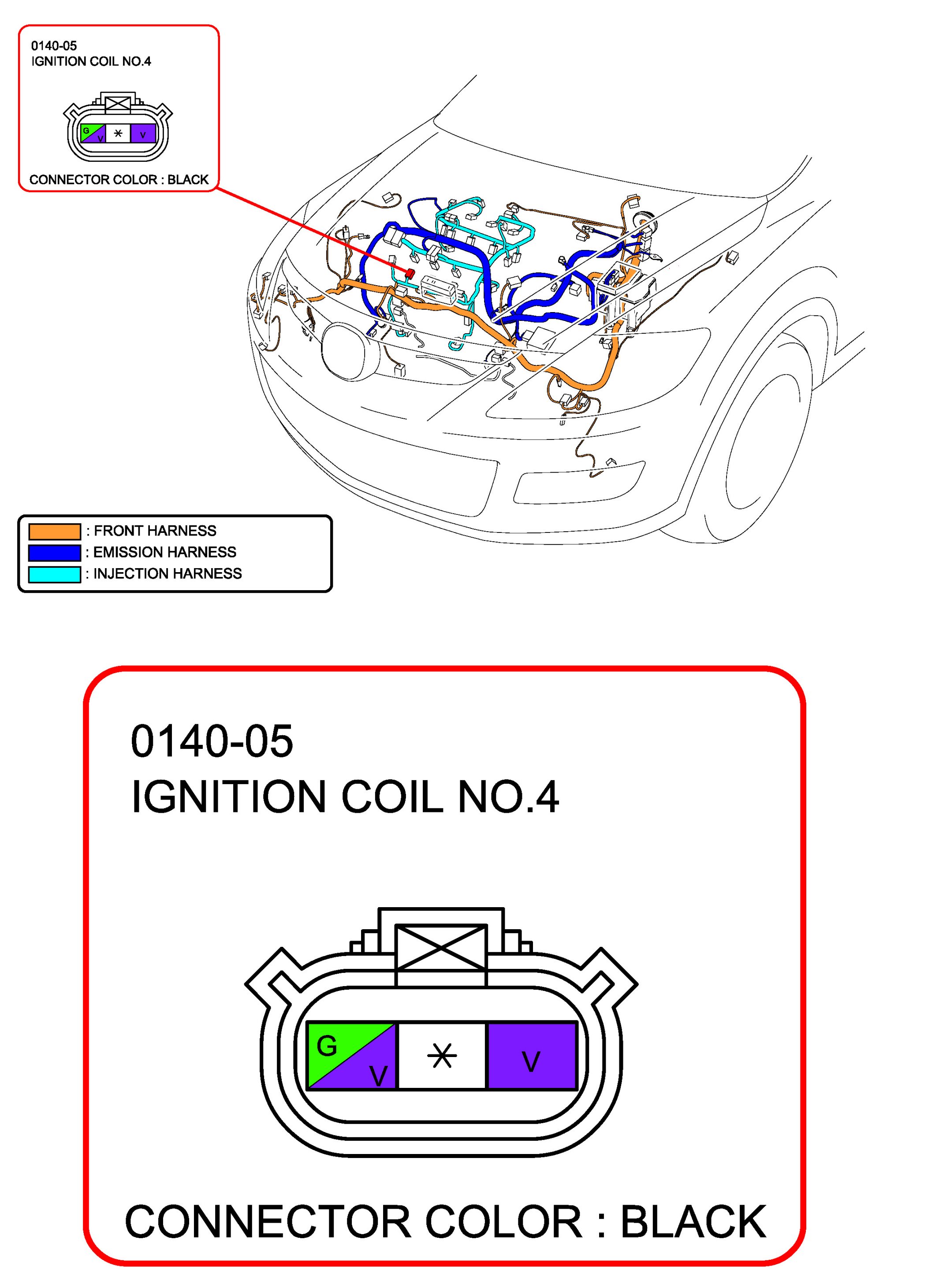 0140-05
IGNITION COIL NO.4

G V * V

CONNECTOR COLOR : BLACK

: FRONT HARNESS
: EMISSION HARNESS
: INJECTION HARNESS

0140-05
IGNITION COIL NO.4

G V * V

CONNECTOR COLOR : BLACK