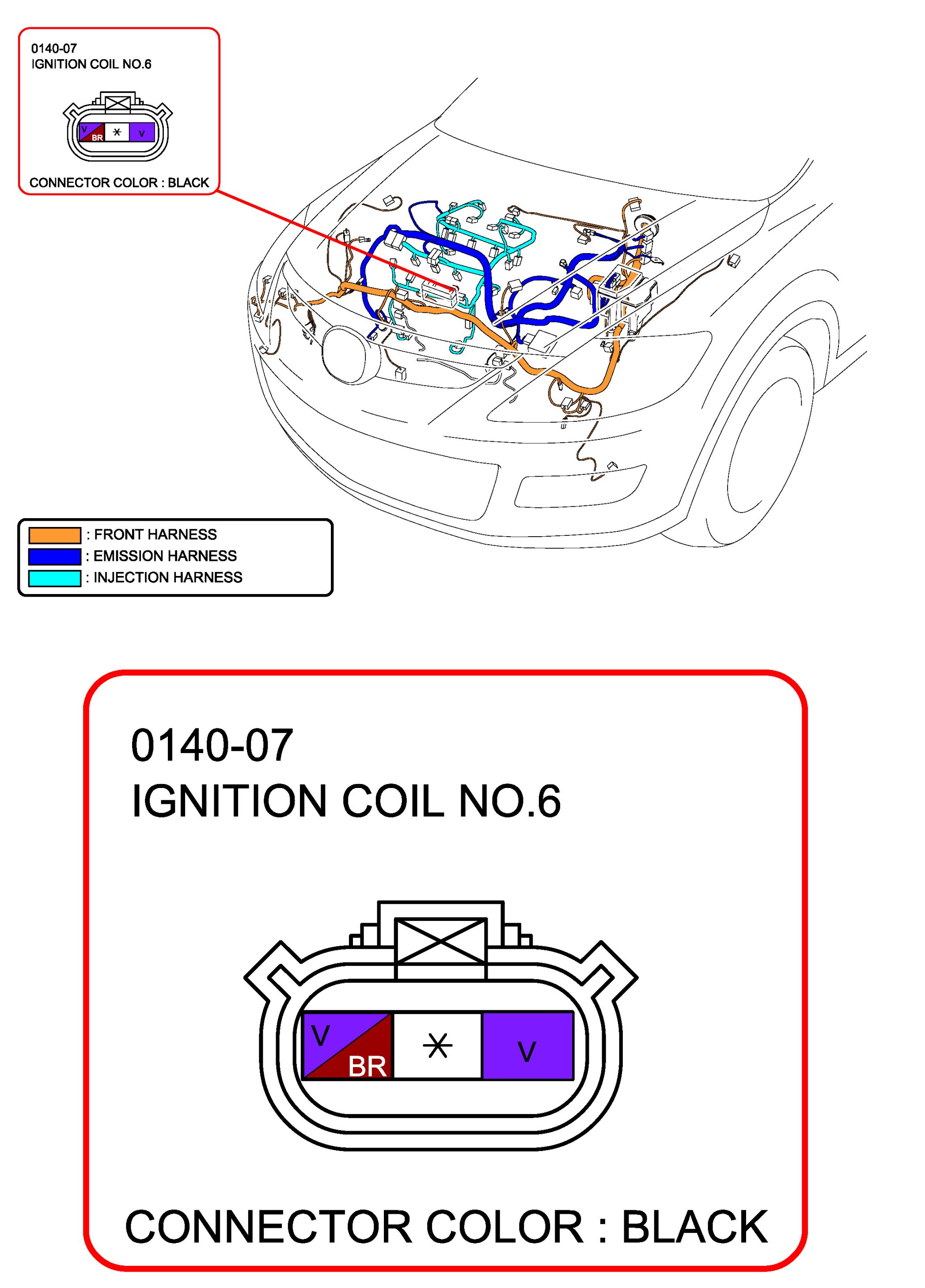 0140-07
IGNITION COIL NO.6

V BR * V

CONNECTOR COLOR : BLACK

: FRONT HARNESS
: EMISSION HARNESS
: INJECTION HARNESS

0140-07
IGNITION COIL NO.6

V BR * V

CONNECTOR COLOR : BLACK