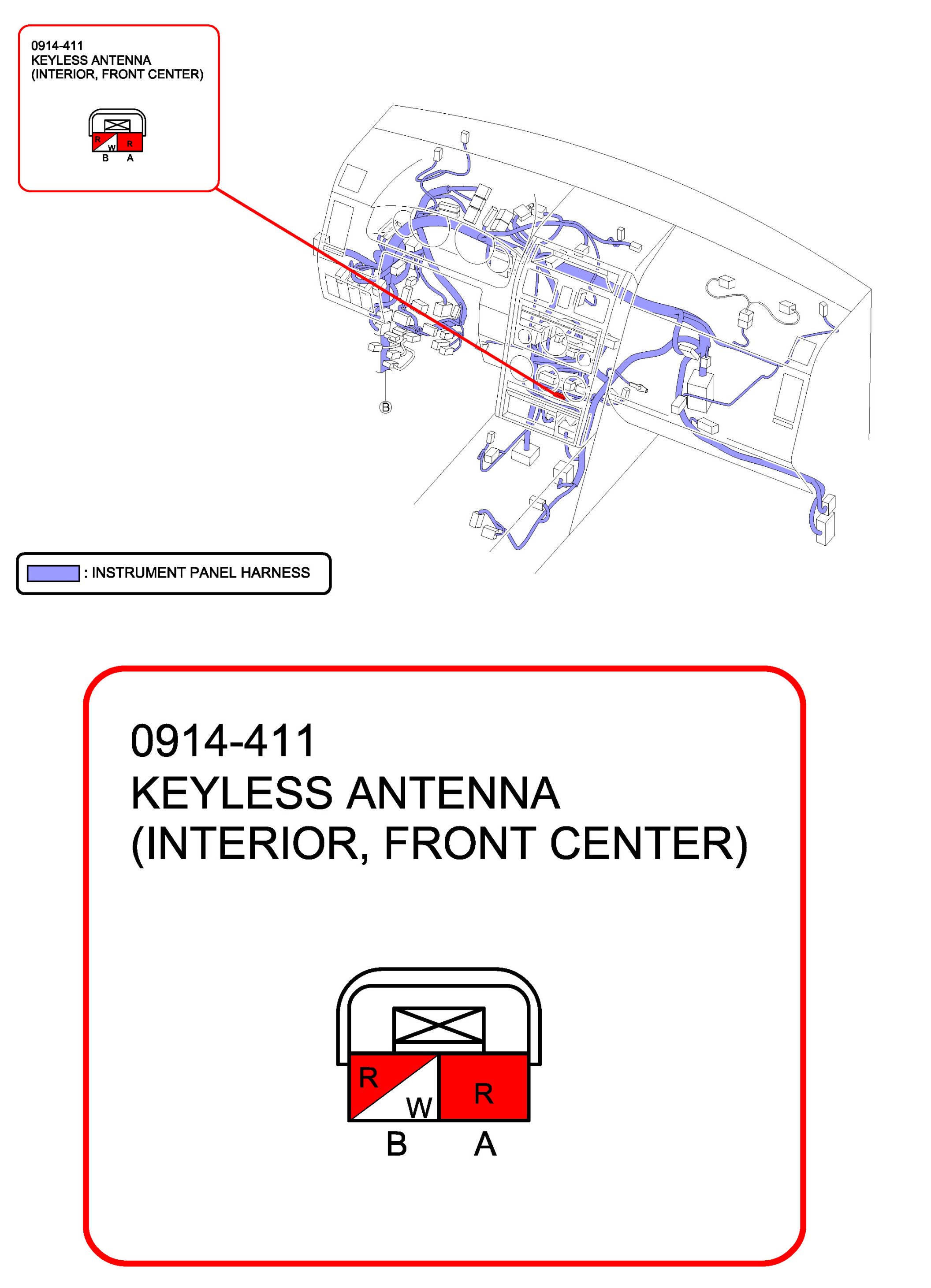 0914-411
KEYLESS ANTENNA
(INTERIOR, FRONT CENTER)

R
W
R
B A

B

: INSTRUMENT PANEL HARNESS

0914-411
KEYLESS ANTENNA
(INTERIOR, FRONT CENTER)

R
W
R
B A