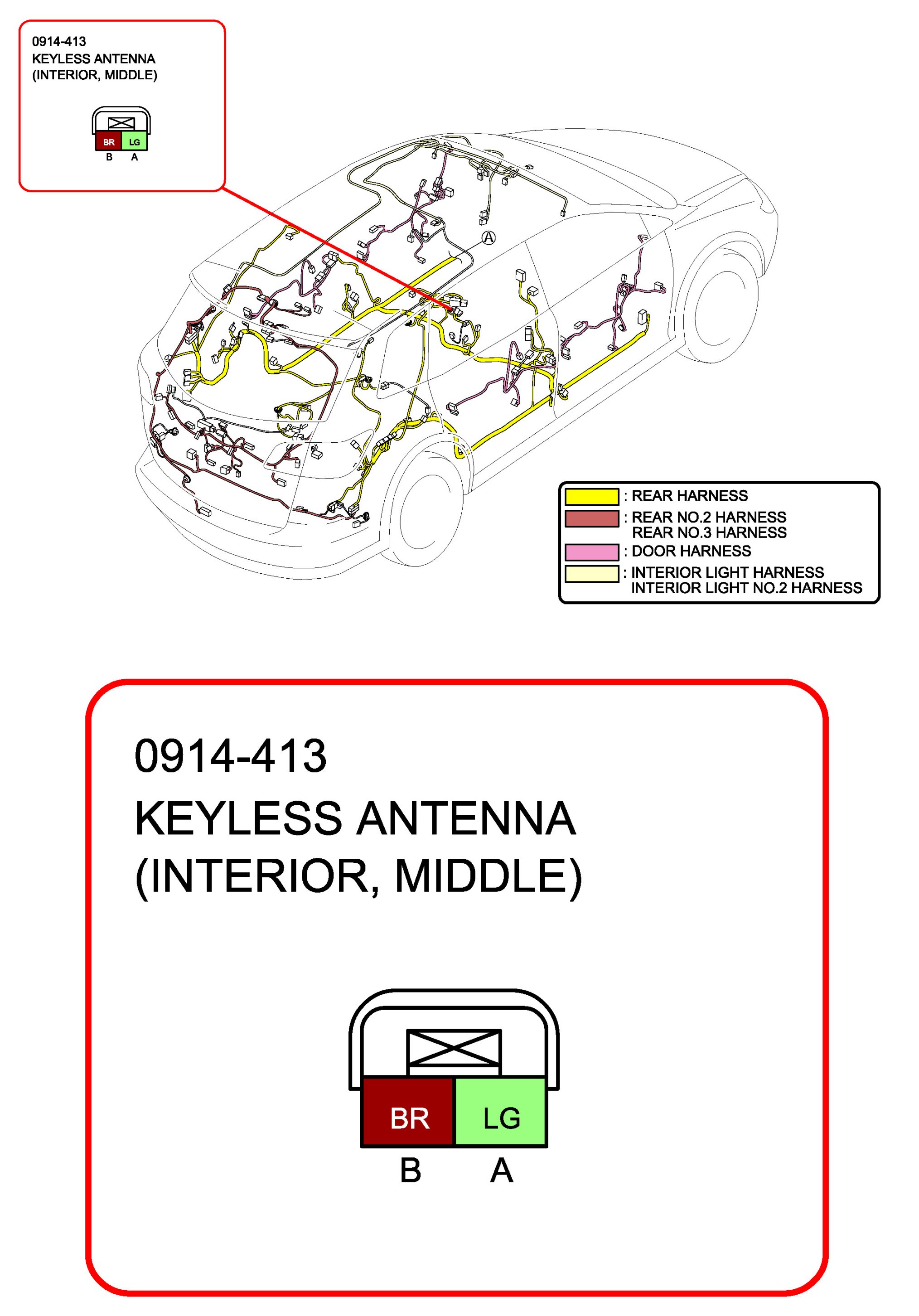 0914-413
KEYLESS ANTENNA
(INTERIOR, MIDDLE)

BR LG
B A

A

: REAR HARNESS
: REAR NO.2 HARNESS
REAR NO.3 HARNESS
: DOOR HARNESS
: INTERIOR LIGHT HARNESS
INTERIOR LIGHT NO.2 HARNESS

0914-413
KEYLESS ANTENNA
(INTERIOR, MIDDLE)

BR LG
B A