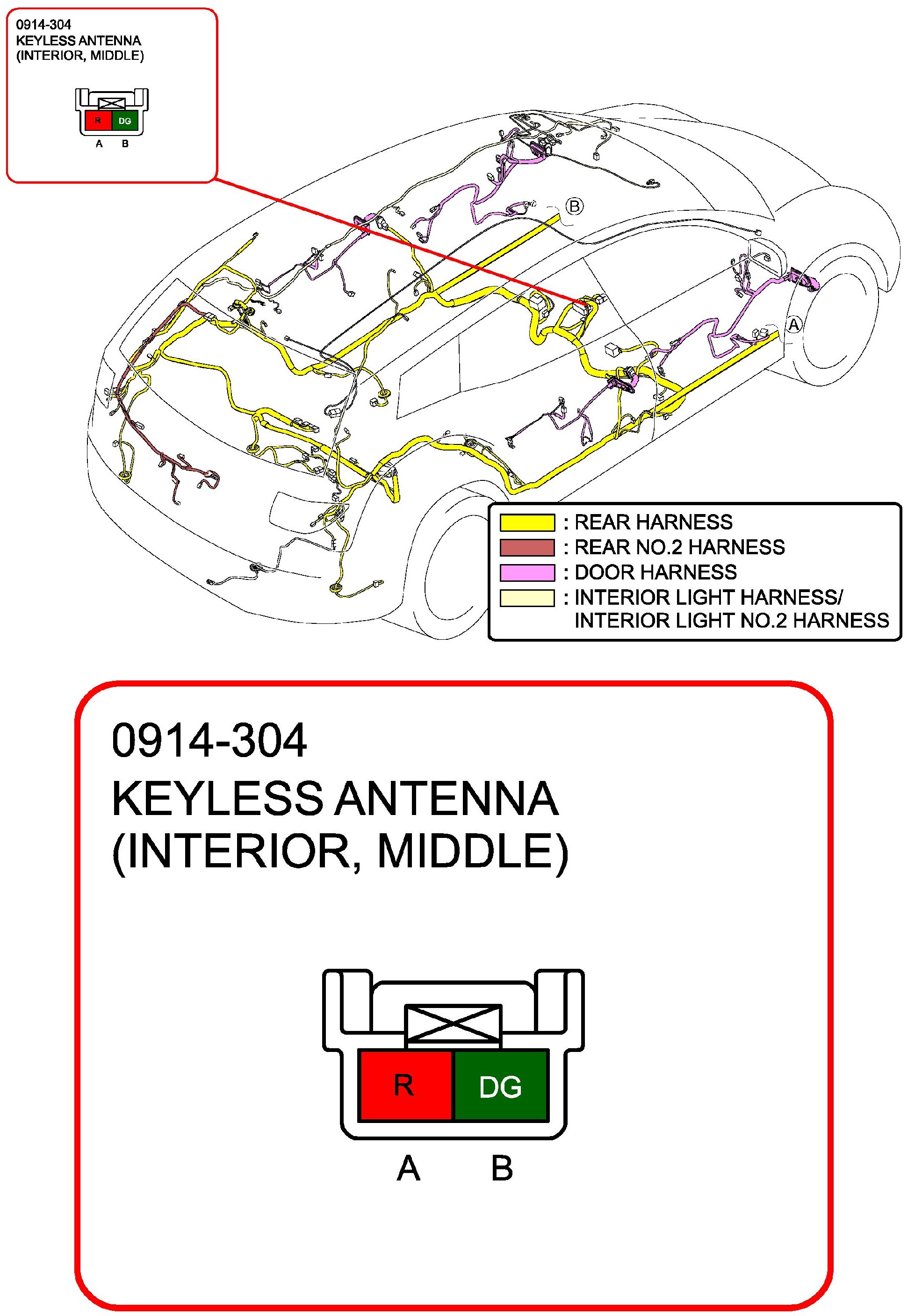 0914-304
KEYLESS ANTENNA
(INTERIOR, MIDDLE)

R DG
A B

B

A

: REAR HARNESS
: REAR NO.2 HARNESS
: DOOR HARNESS
: INTERIOR LIGHT HARNESS/
INTERIOR LIGHT NO.2 HARNESS

0914-304
KEYLESS ANTENNA
(INTERIOR, MIDDLE)

R DG
A B