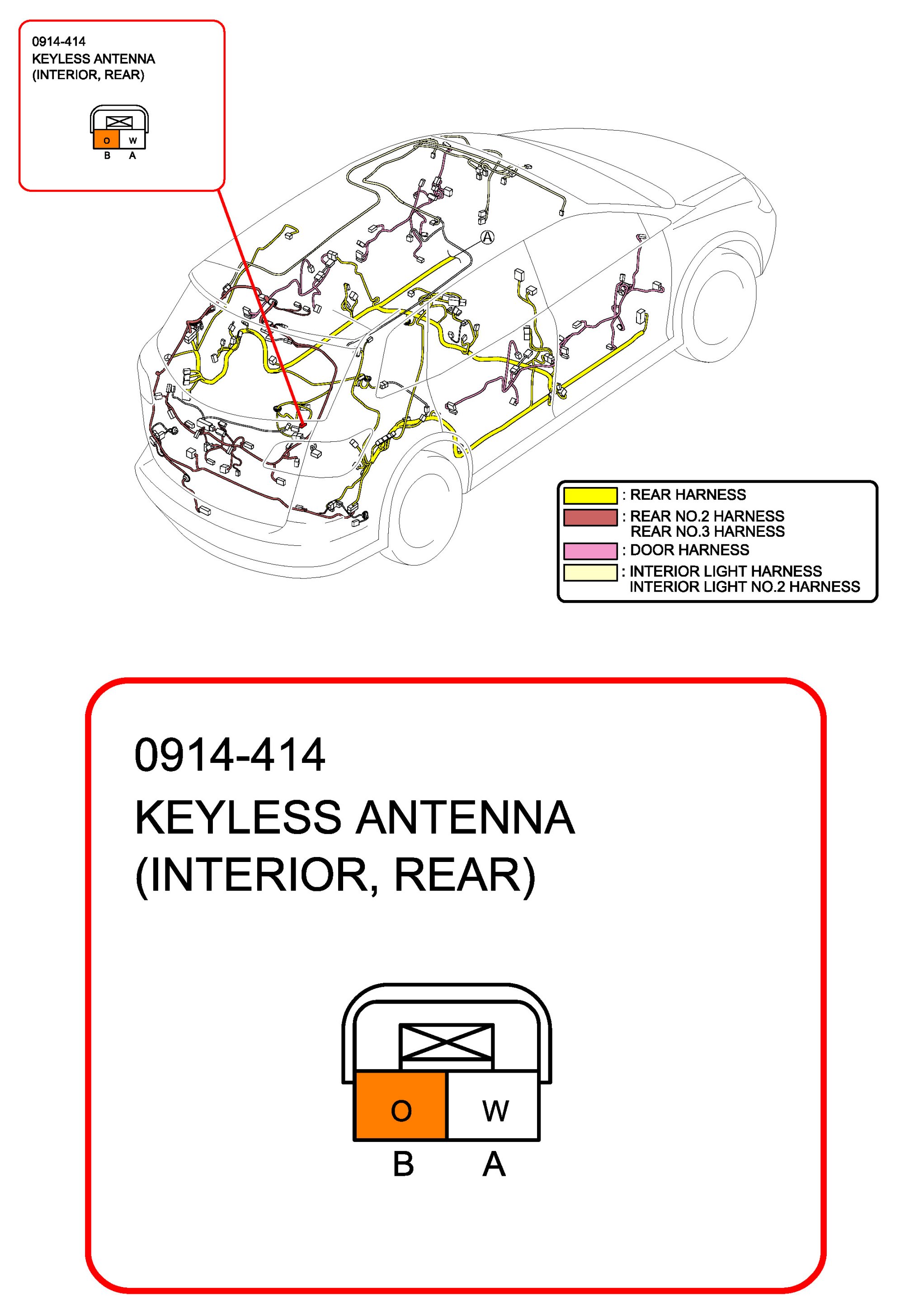 0914-414
KEYLESS ANTENNA
(INTERIOR, REAR)

O W
B A

A

: REAR HARNESS
: REAR NO.2 HARNESS
REAR NO.3 HARNESS
: DOOR HARNESS
: INTERIOR LIGHT HARNESS
INTERIOR LIGHT NO.2 HARNESS

0914-414
KEYLESS ANTENNA
(INTERIOR, REAR)

O W
B A